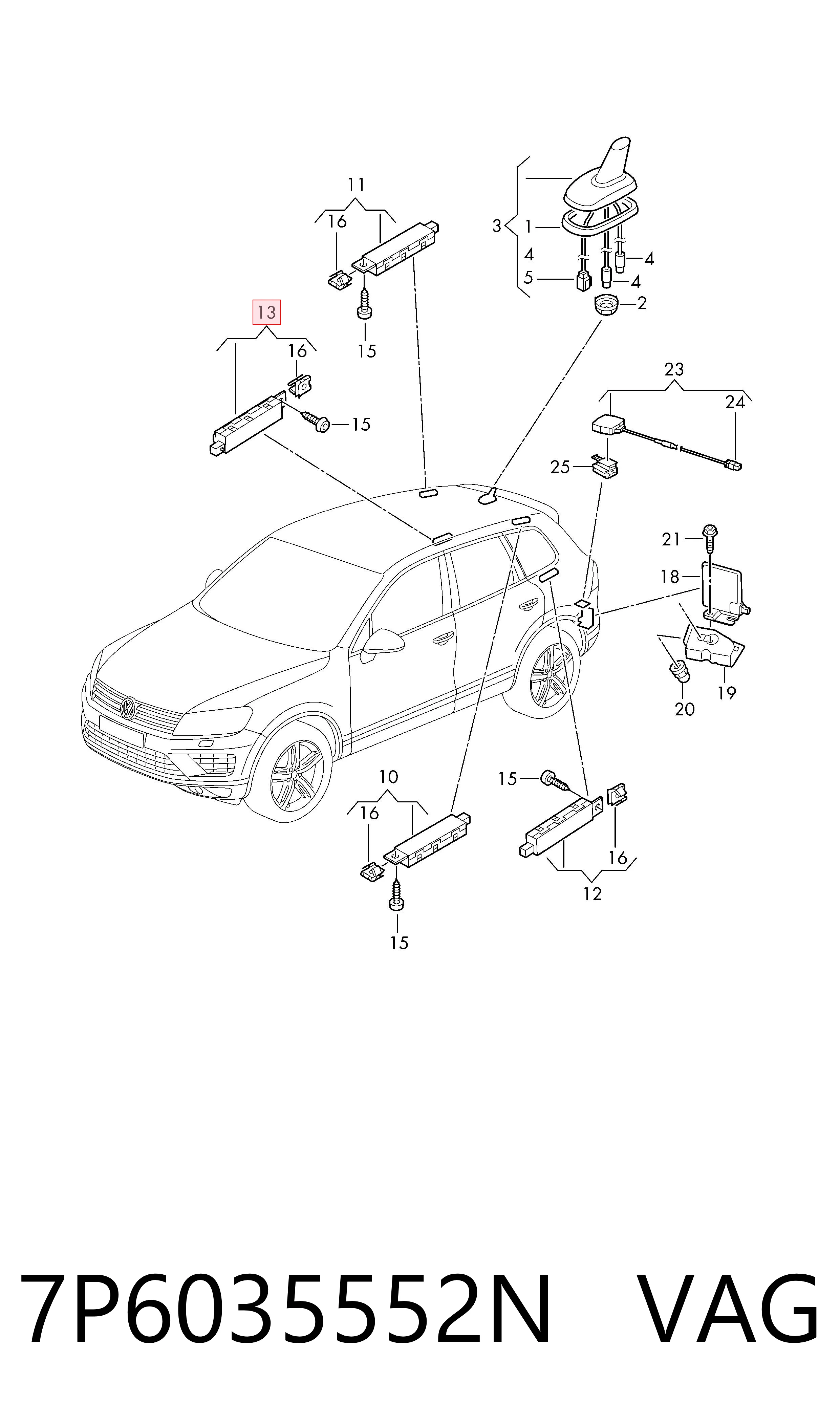 11
16
15
3
1
4
5
4
4
2
13
16
15
23
24
25
21
18
19
20
10
16
15
15
16
12

7P6035552N VAG