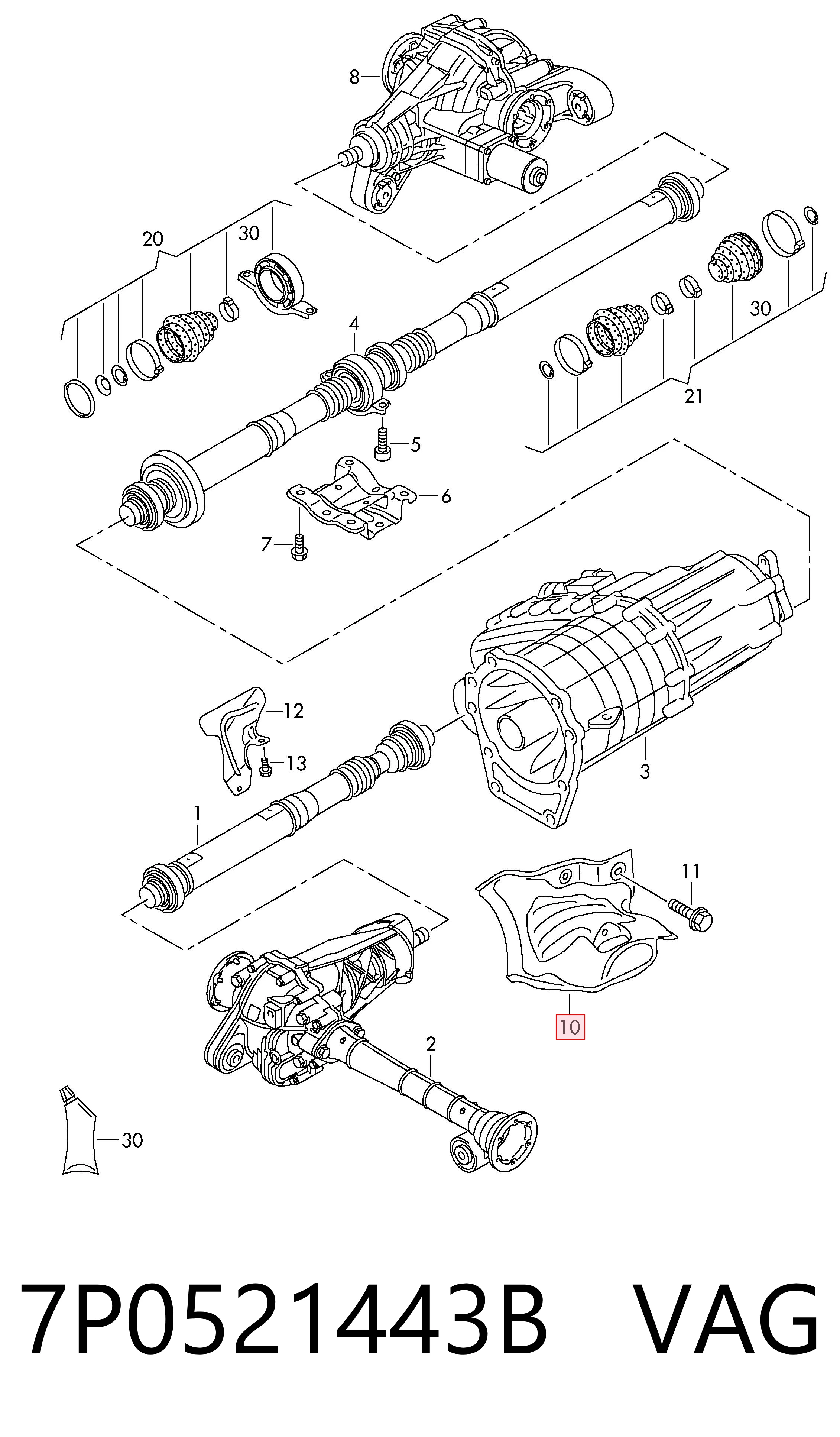 8

20

30

4

30

21

5

6

7

12

13

3

1

11

10

2

30

7P0521443B VAG