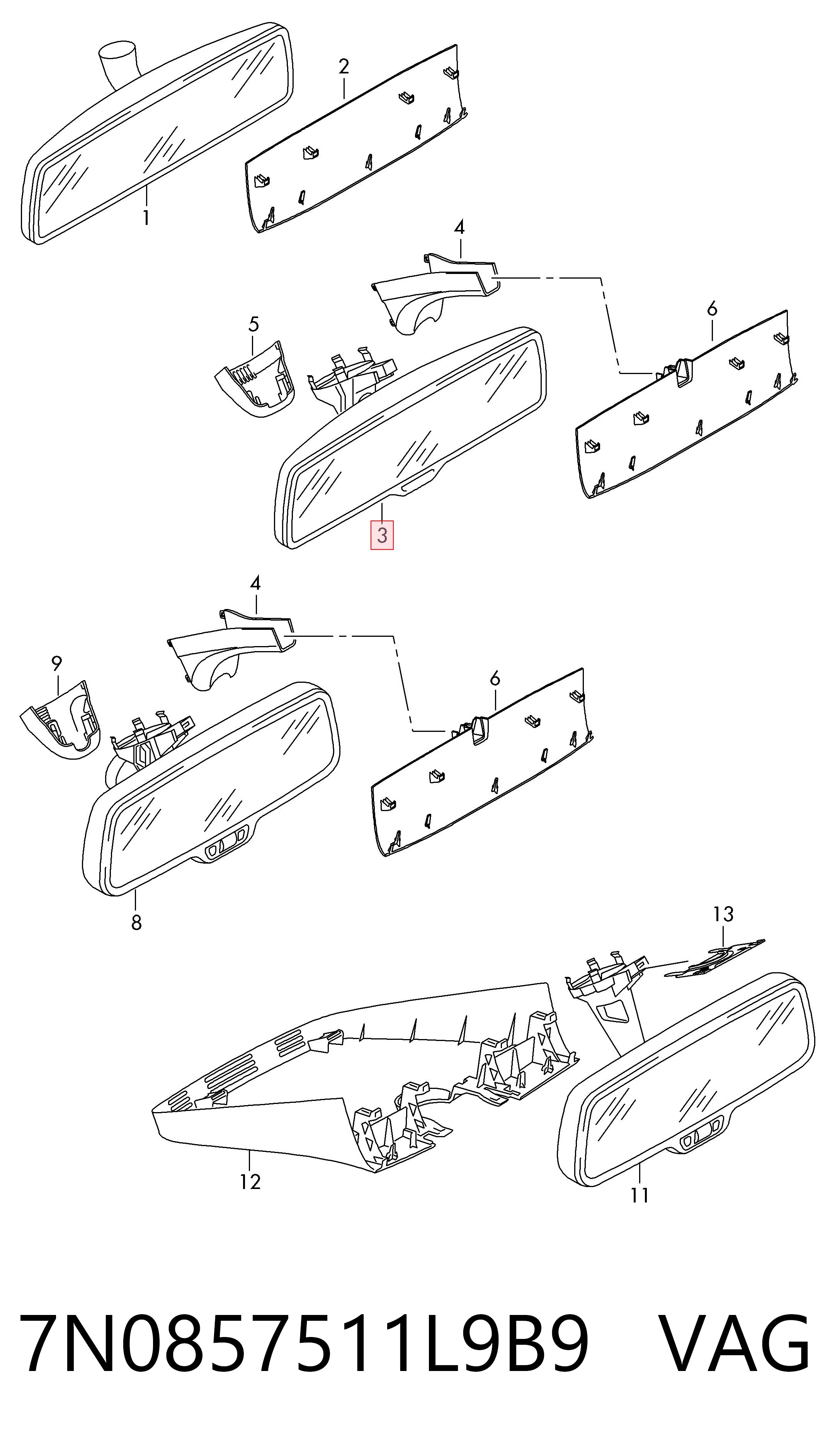 2
1
4
5
6
3
4
9
6
8
13
12
11
7N0857511L9B9 VAG