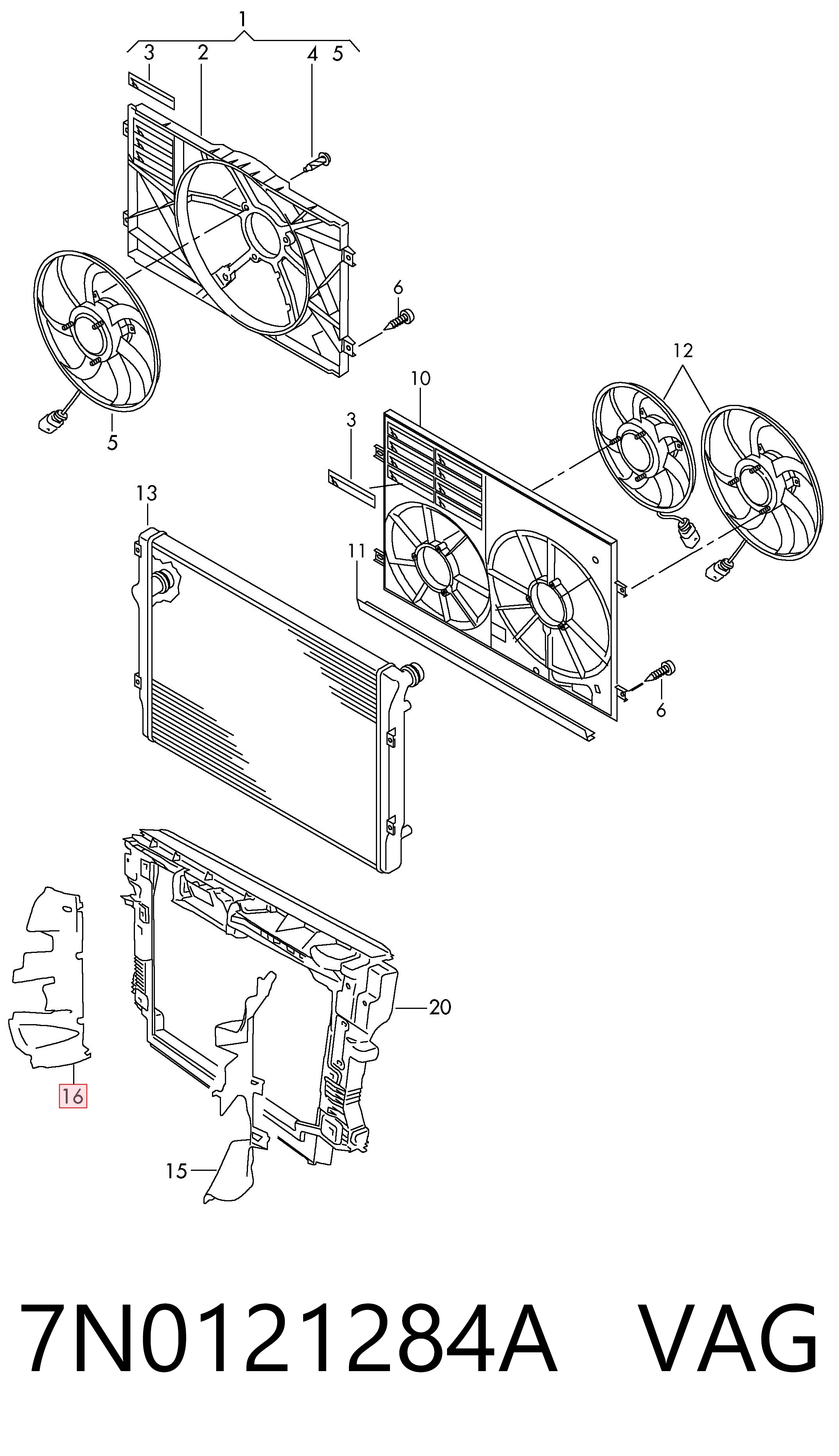 1
3 2 4 5
6
5
12
10
3
13
11
6
20
16
15

7N0121284A VAG