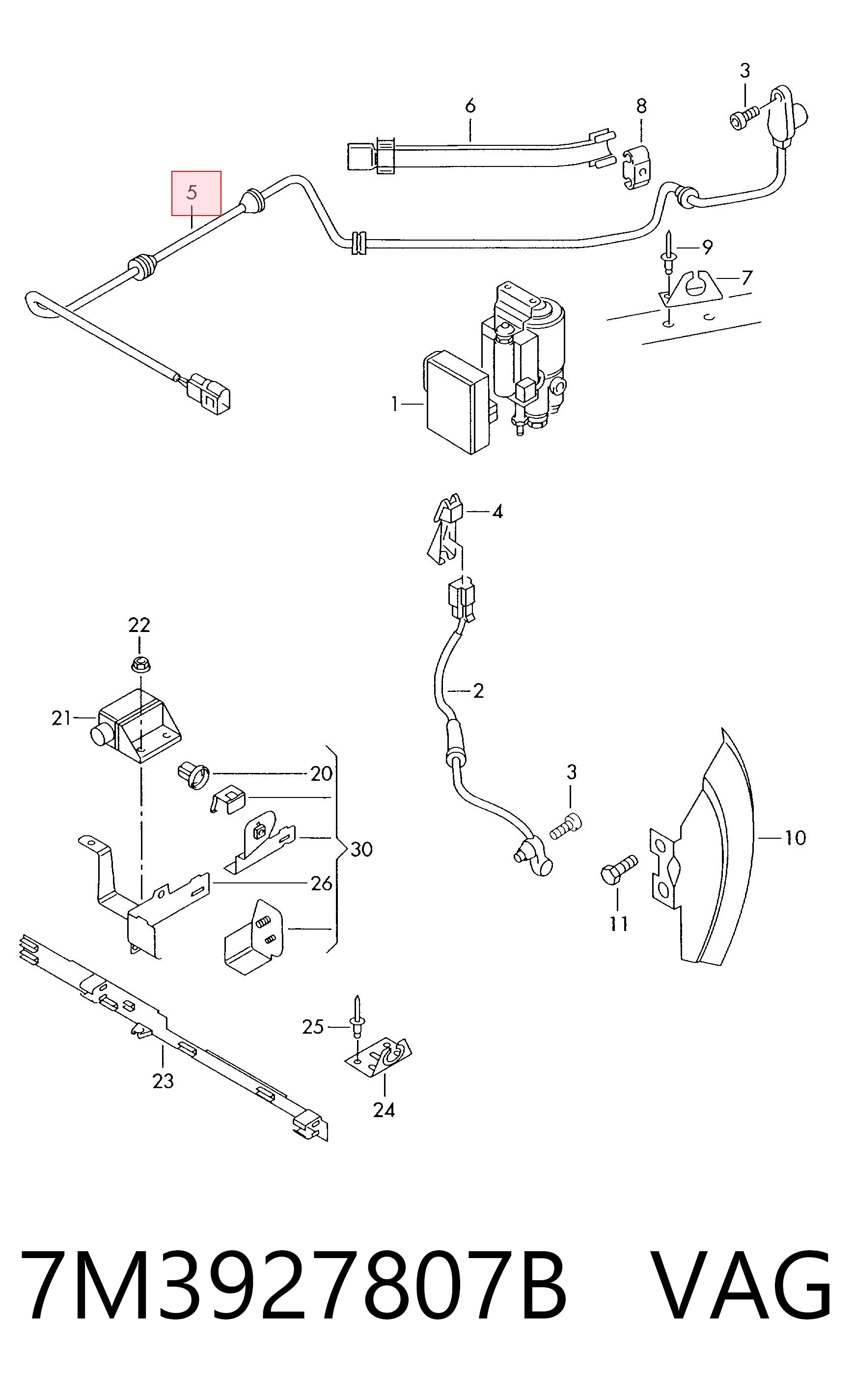 3
6
8
5
9
7
1
4
22
2
21
20
3
30
10
26
11
25
23
24

7M3927807B VAG