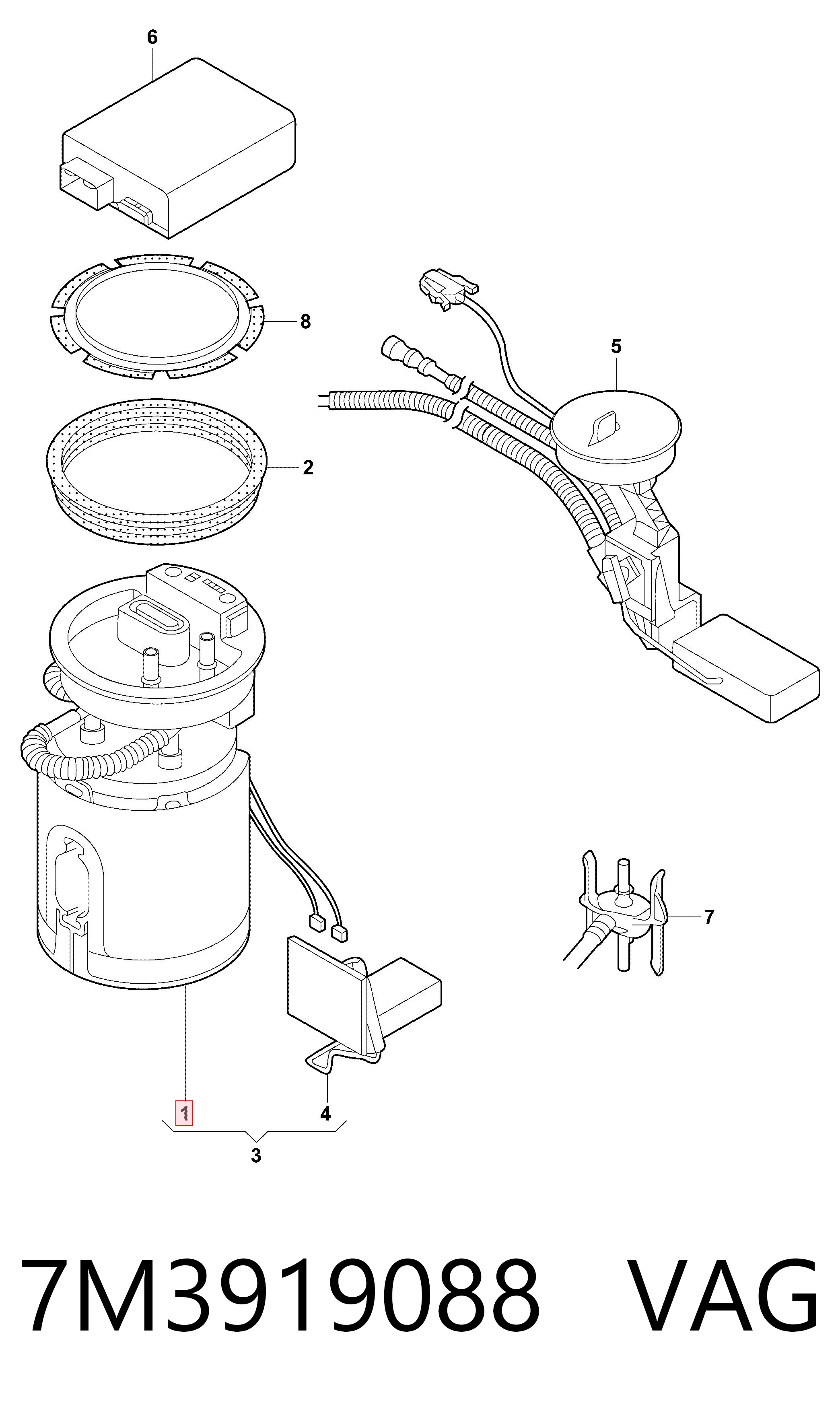 6
8
5
2
7
1
4
3

7M3919088 VAG