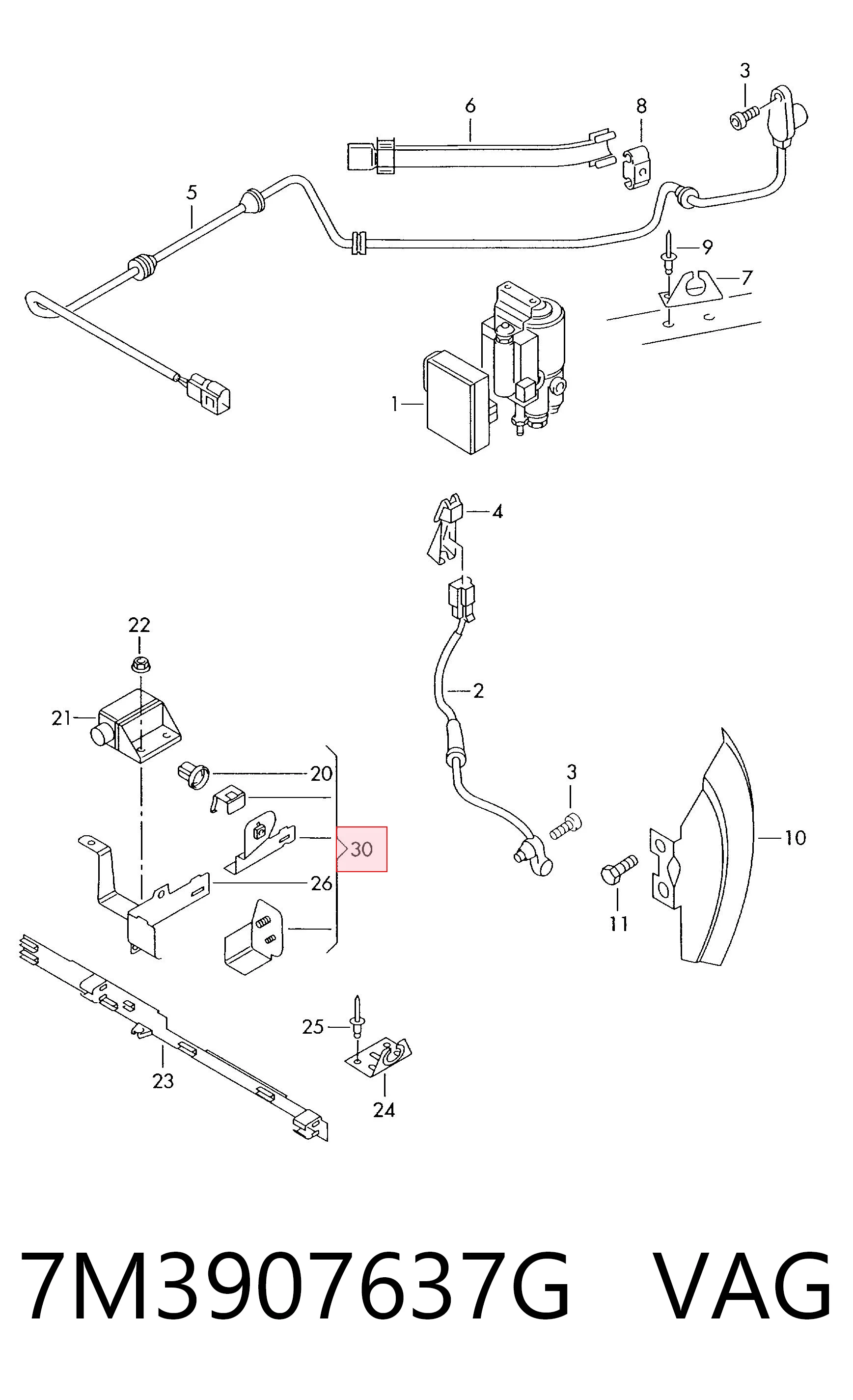 3
6
8
5
9
7
1
4
22
2
21
20
3
30
10
26
11
25
23
24
7M3907637G VAG