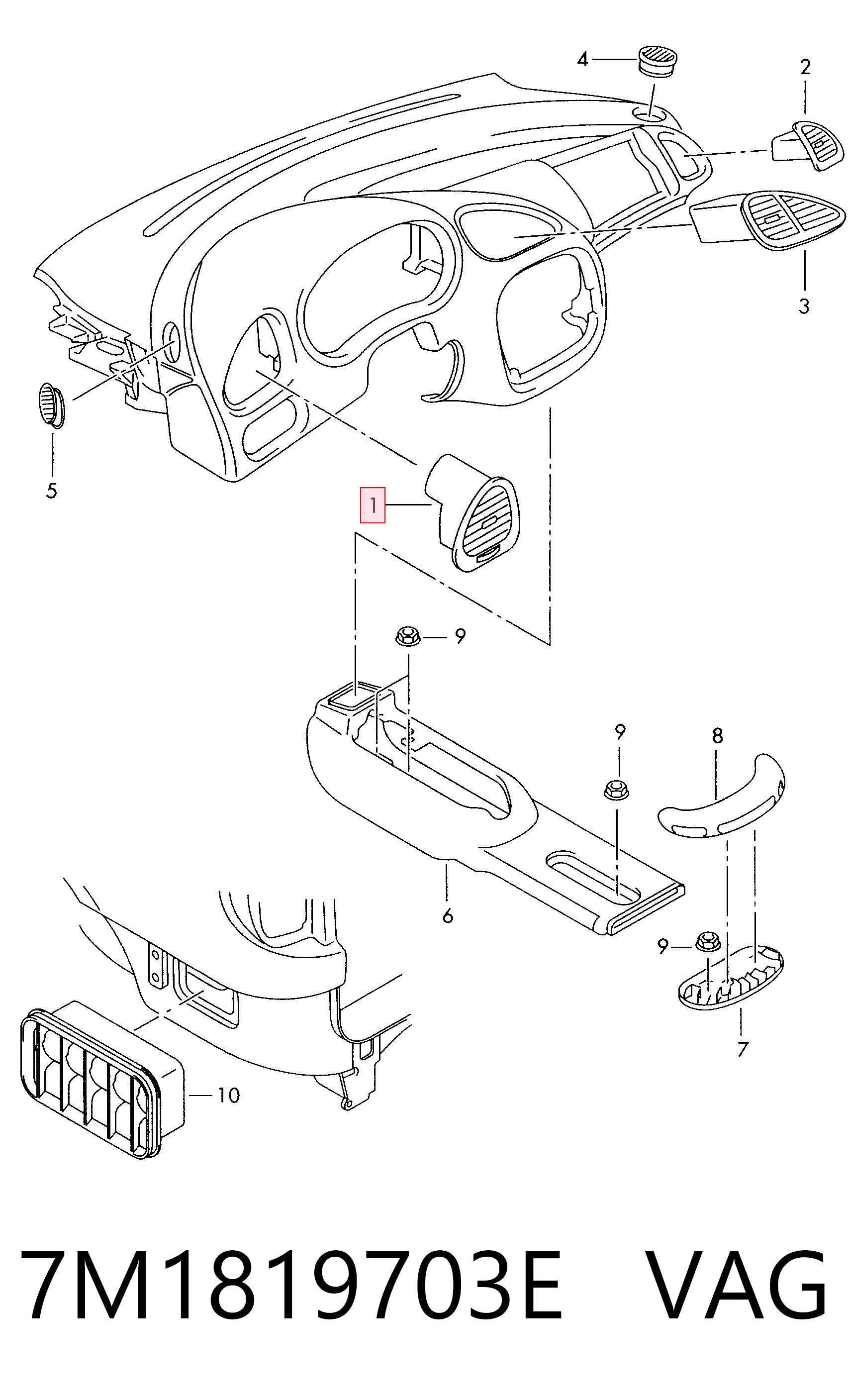 4
2
3
5
1
9
9
8
6
9
7
10

7M1819703E VAG