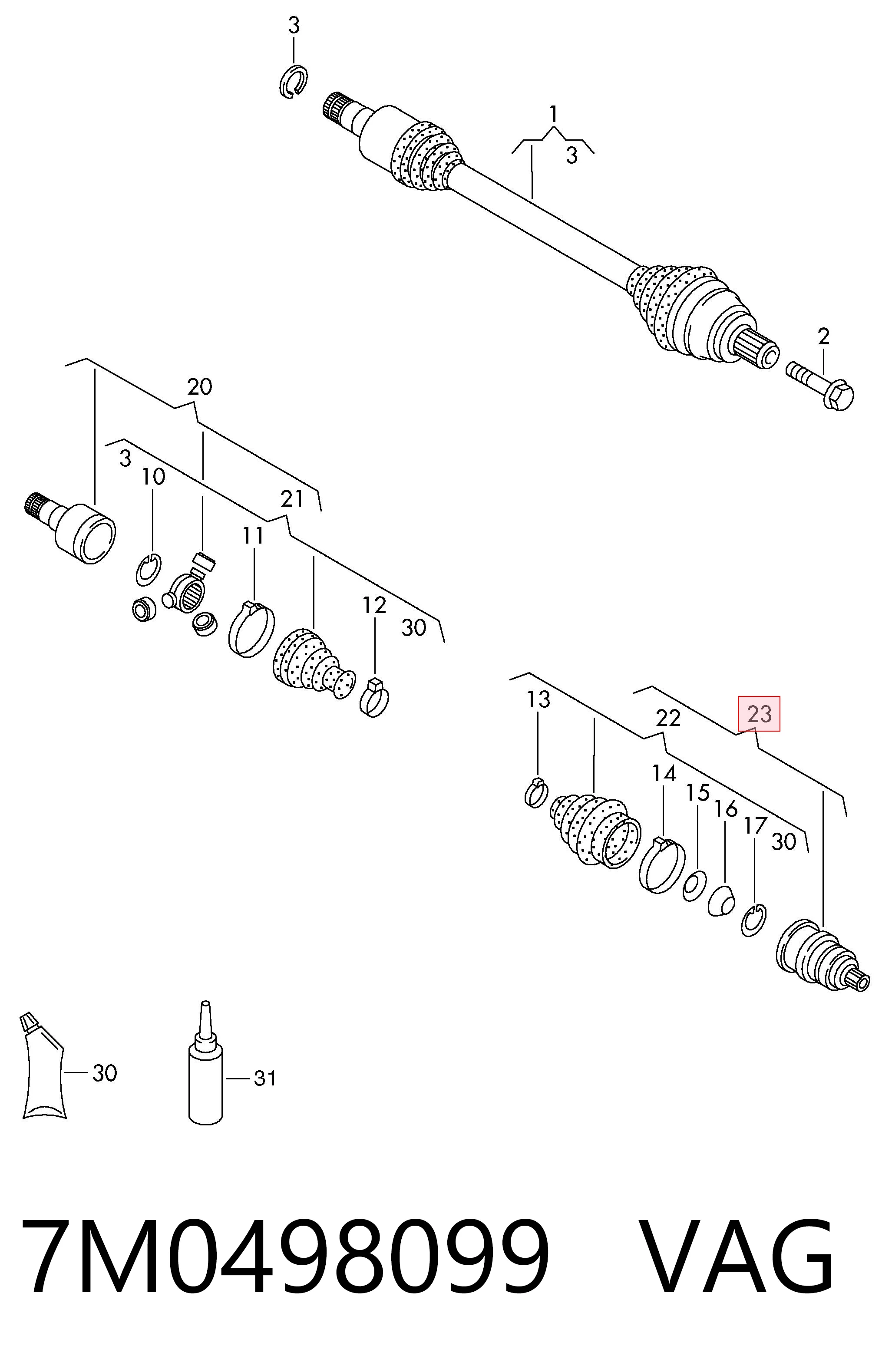 3
1
3
2
20
3
10
21
11
12
30
13
22
23
14
15
16
17
30
30
31

7M0498099 VAG