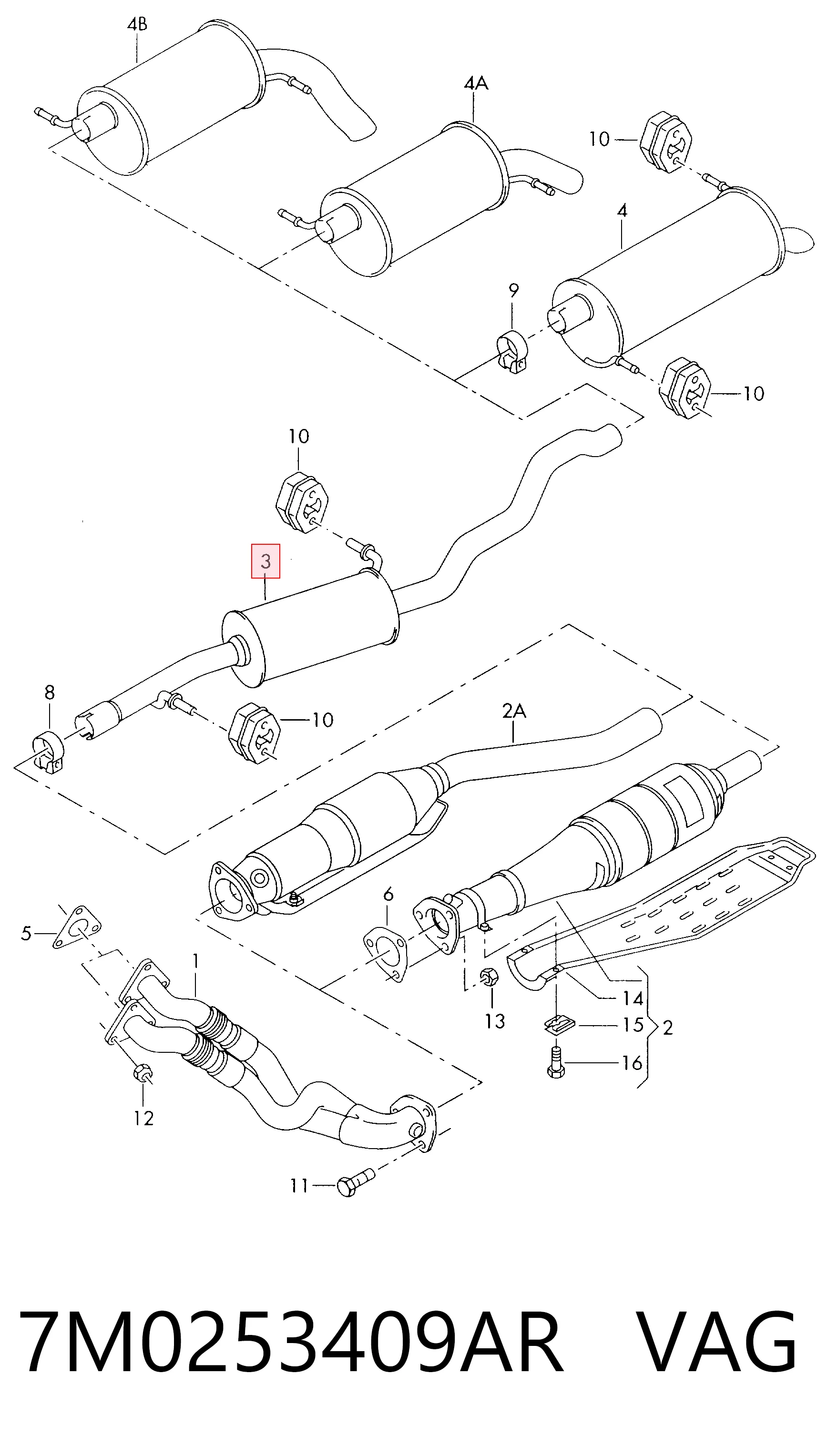 4B

4A

10

4

9

10

10

3

8

10

2A

6

5

1

13

14

15

2

16

12

11

7M0253409AR VAG