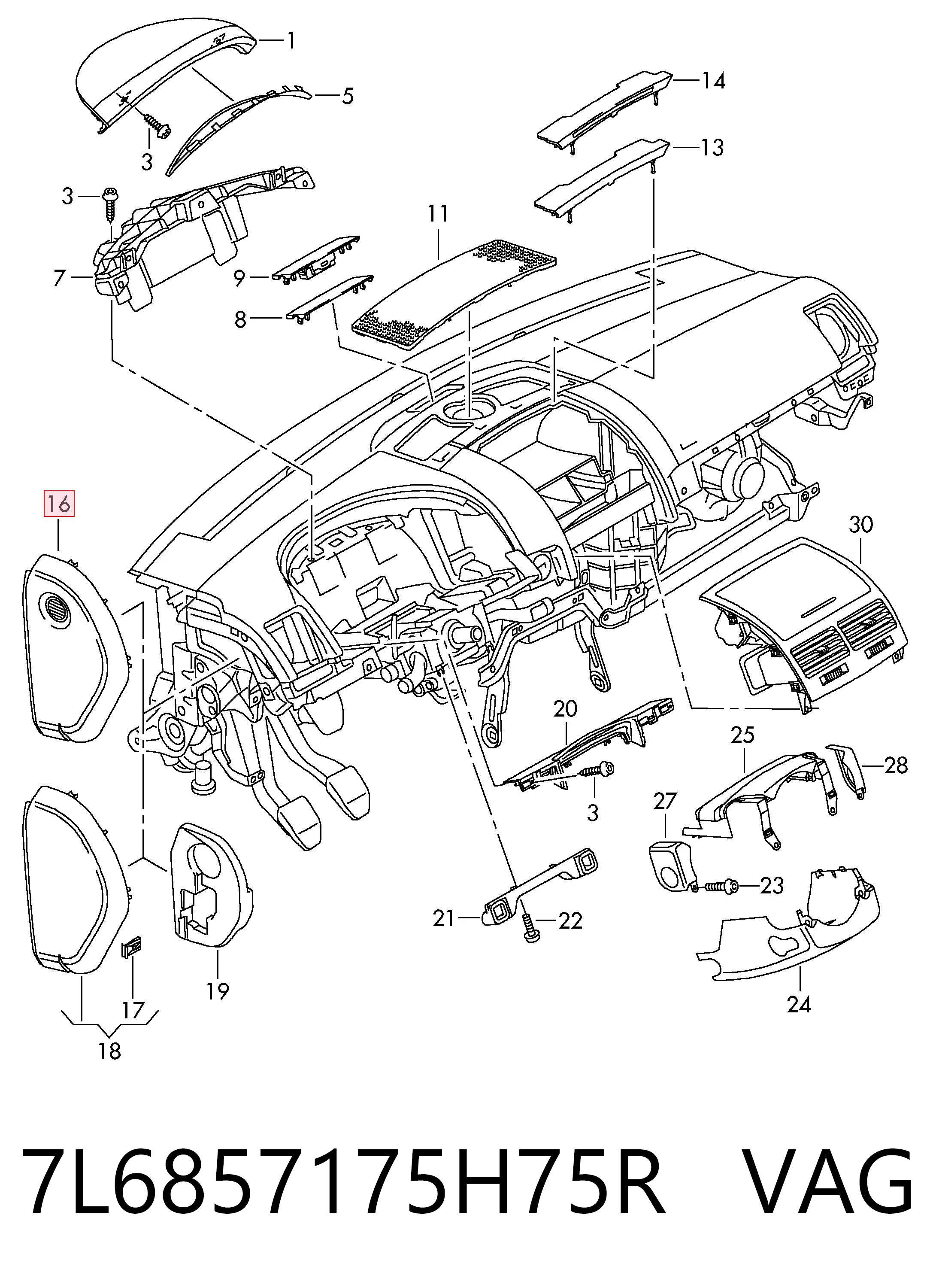 1
5
3
14
13
3
11
7
9
8
16
30
20
25
28
3
27
23
21
22
24
19
17
18

7L6857175H75R VAG