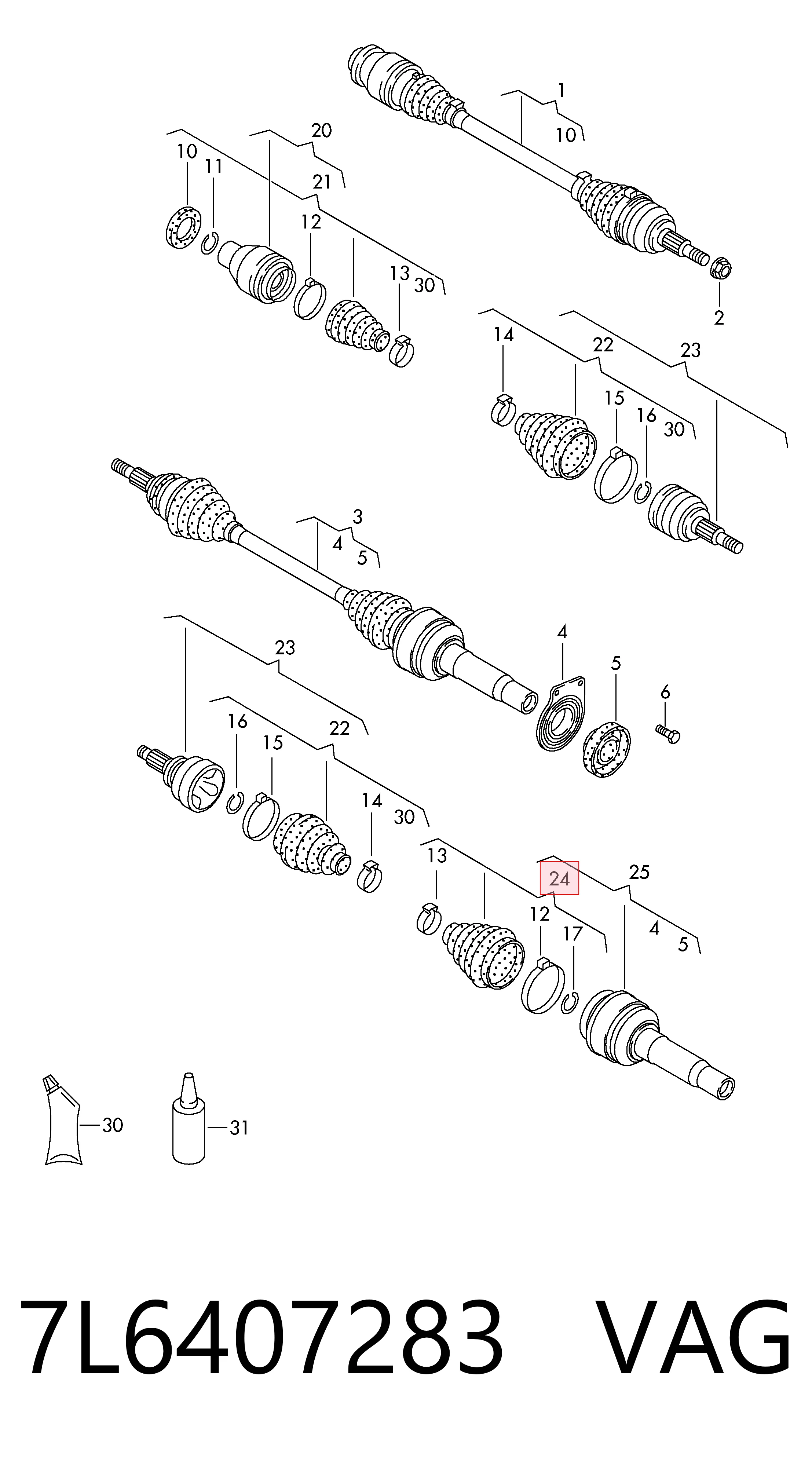 1
10
20
10
11
21
12
13
30
2
14
22
23
15
16
30
3
4
5
23
4
5
6
16
15
22
14
30
13
24
25
12
17
4
5
30
31

7L6407283 VAG