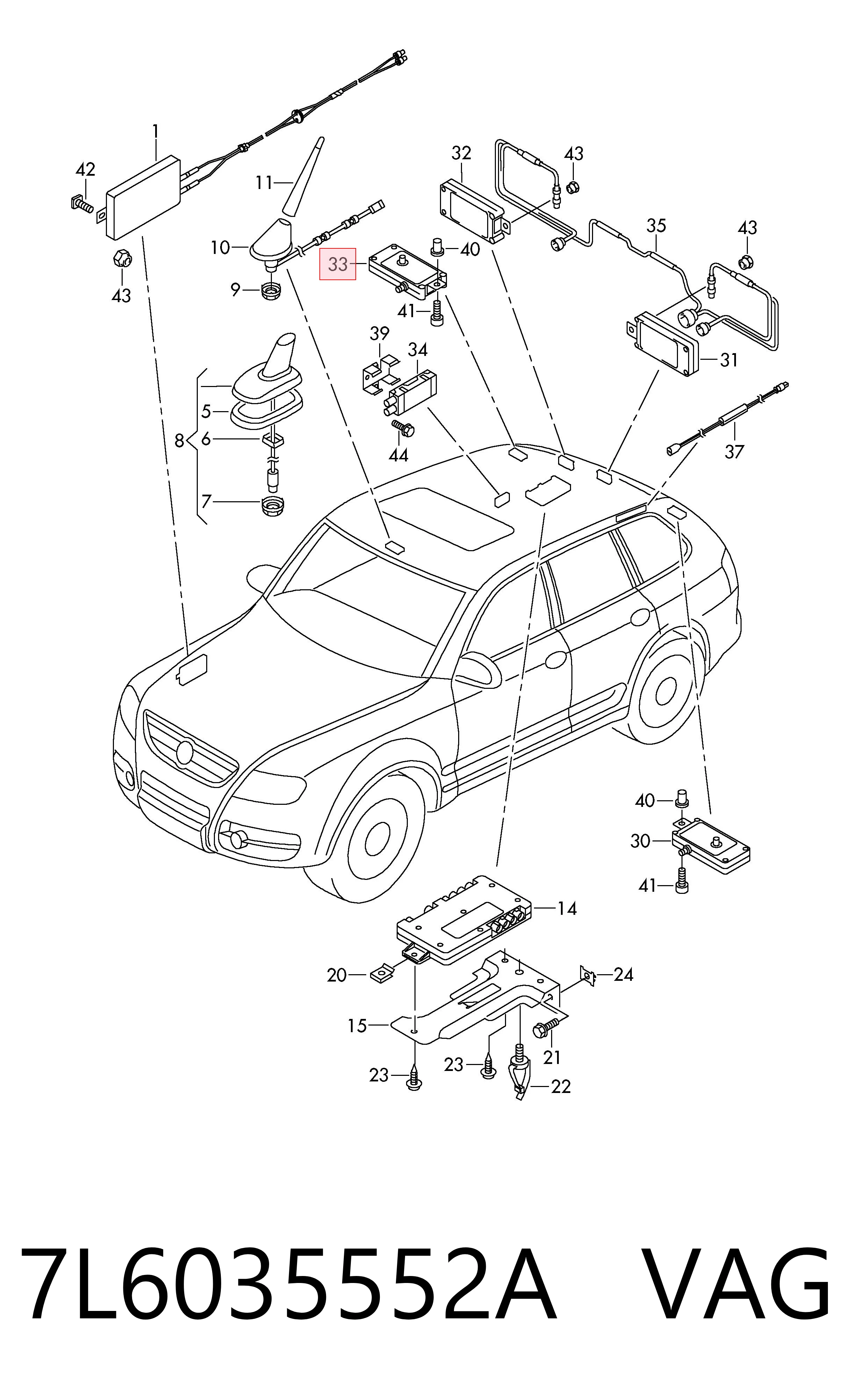 1
42
43
11
10
9
33
40
41
32
43
35
43
31
39
34
44
37
5
8
6
7
40
30
41
14
20
24
15
21
23
23
22

7L6035552A VAG