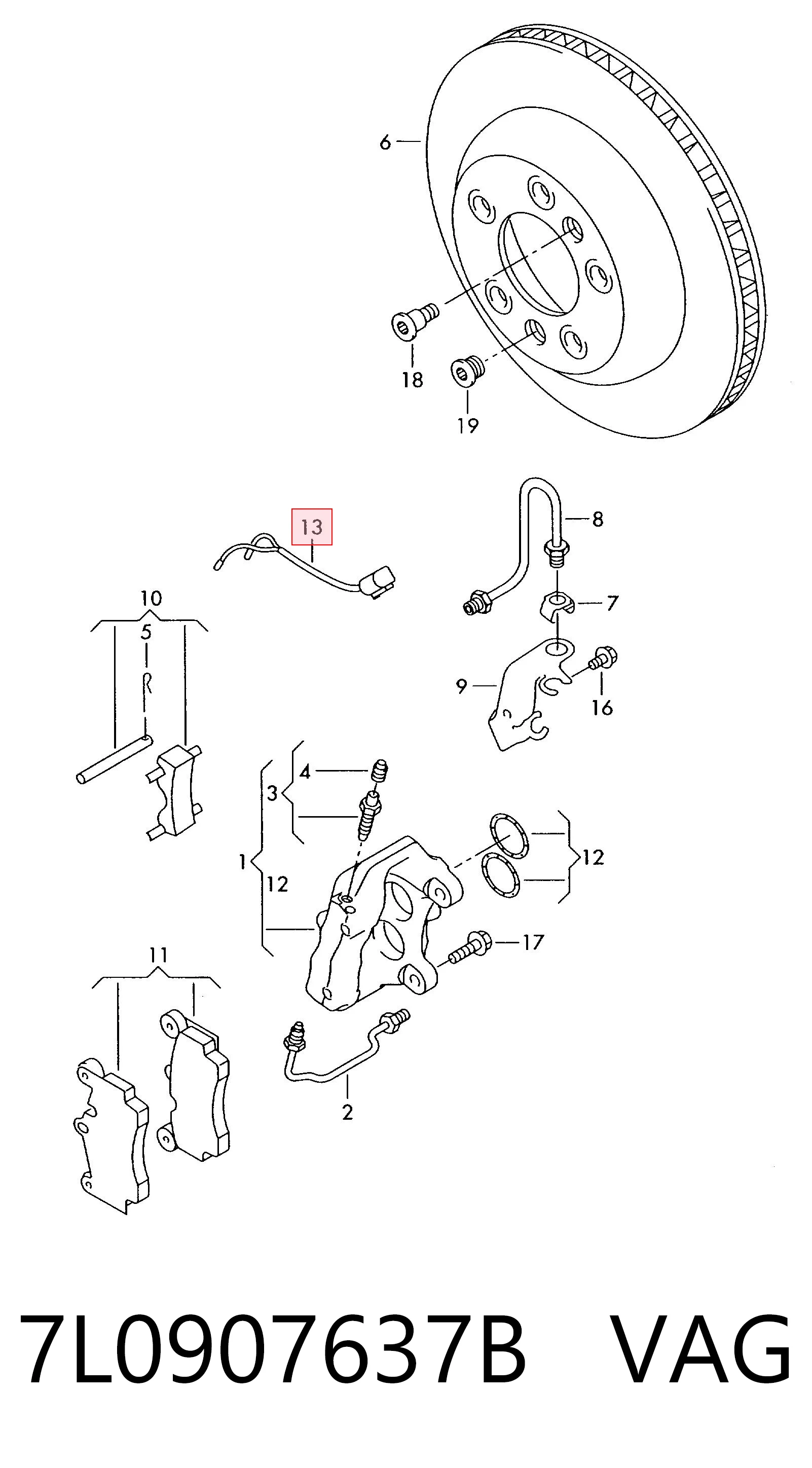 6

18

19

13

8

7

10

5

9

16

4

3

1

12

12

17

11

2

7L0907637B VAG