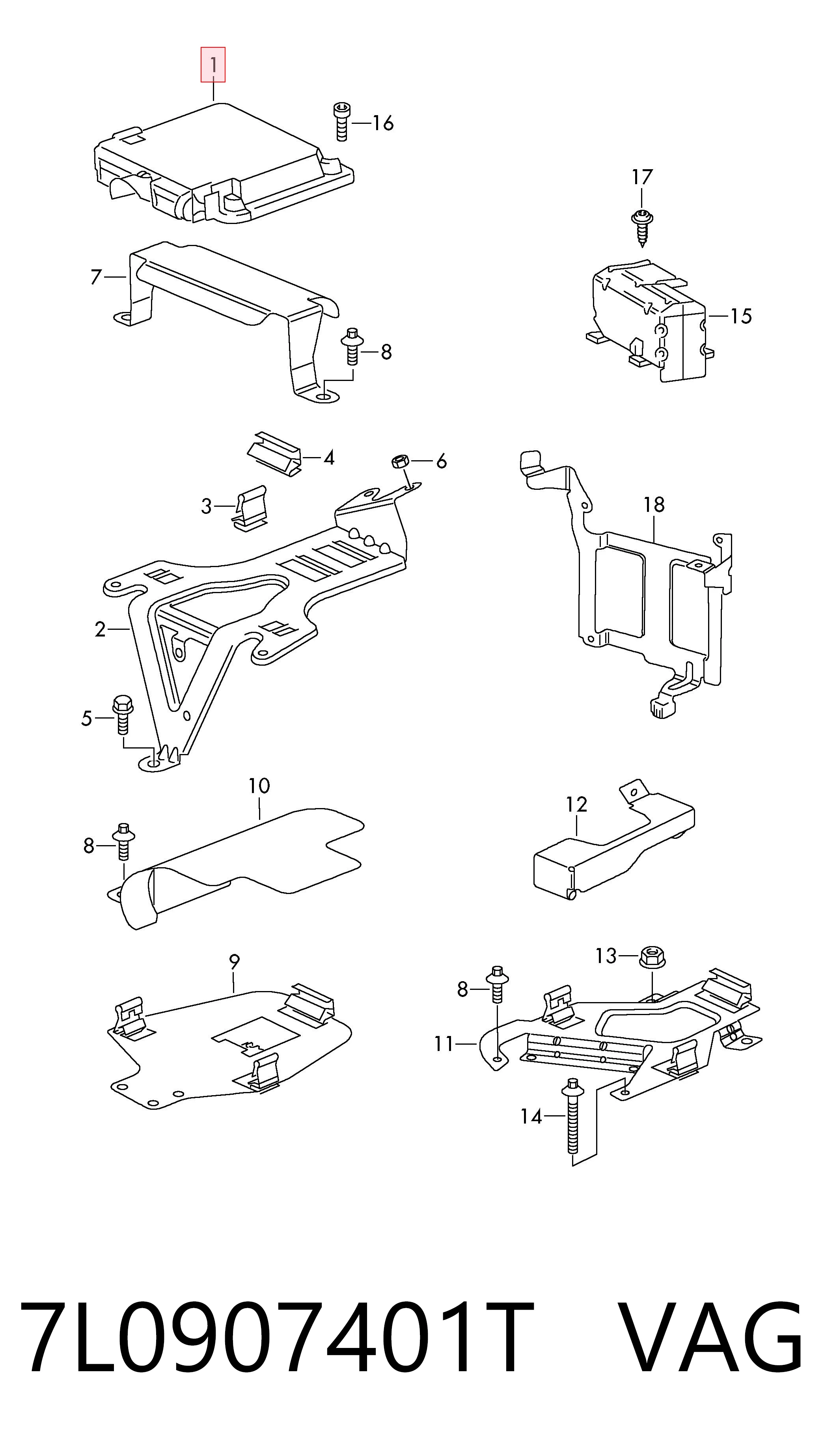 1
16
17
7
15
8
4
6
3
18
2
5
10
12
8
9
13
8
11
14
7L0907401T VAG