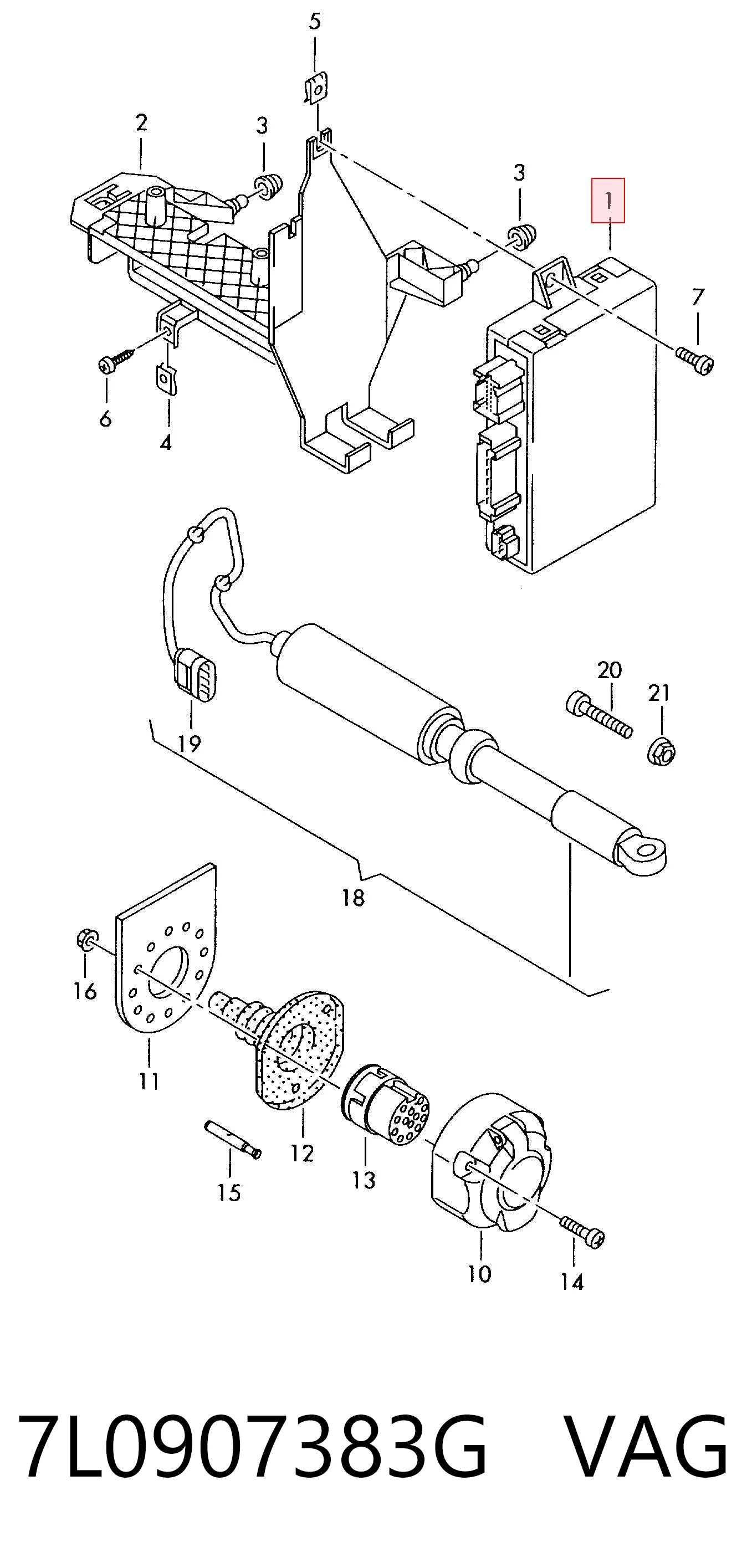 5
2
3
3
1
7
6
4
19
20
21
18
16
11
12
13
15
10
14

7L0907383G VAG