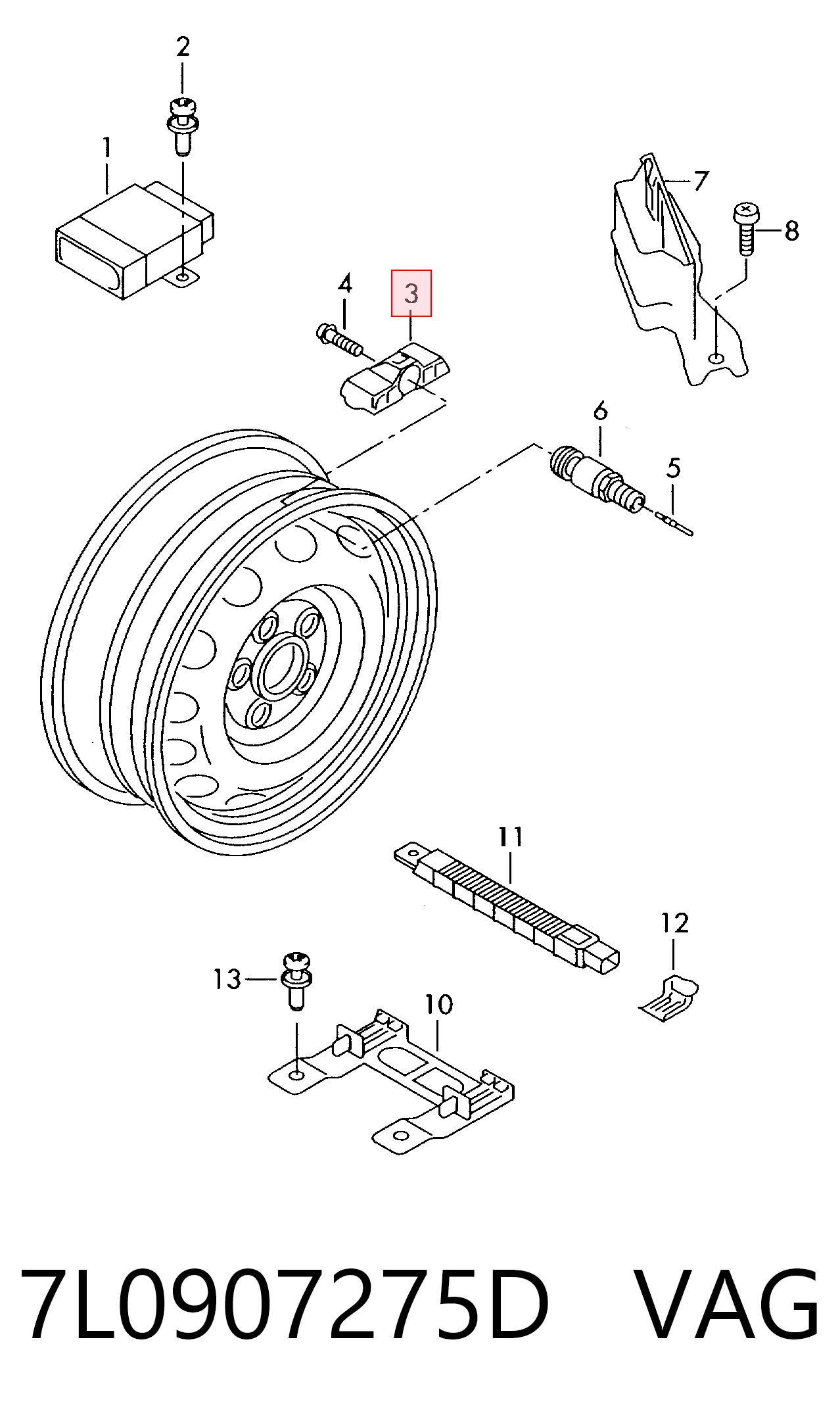 2

1

7

8

4

3

6

5

11

12

13

10

7L0907275D VAG