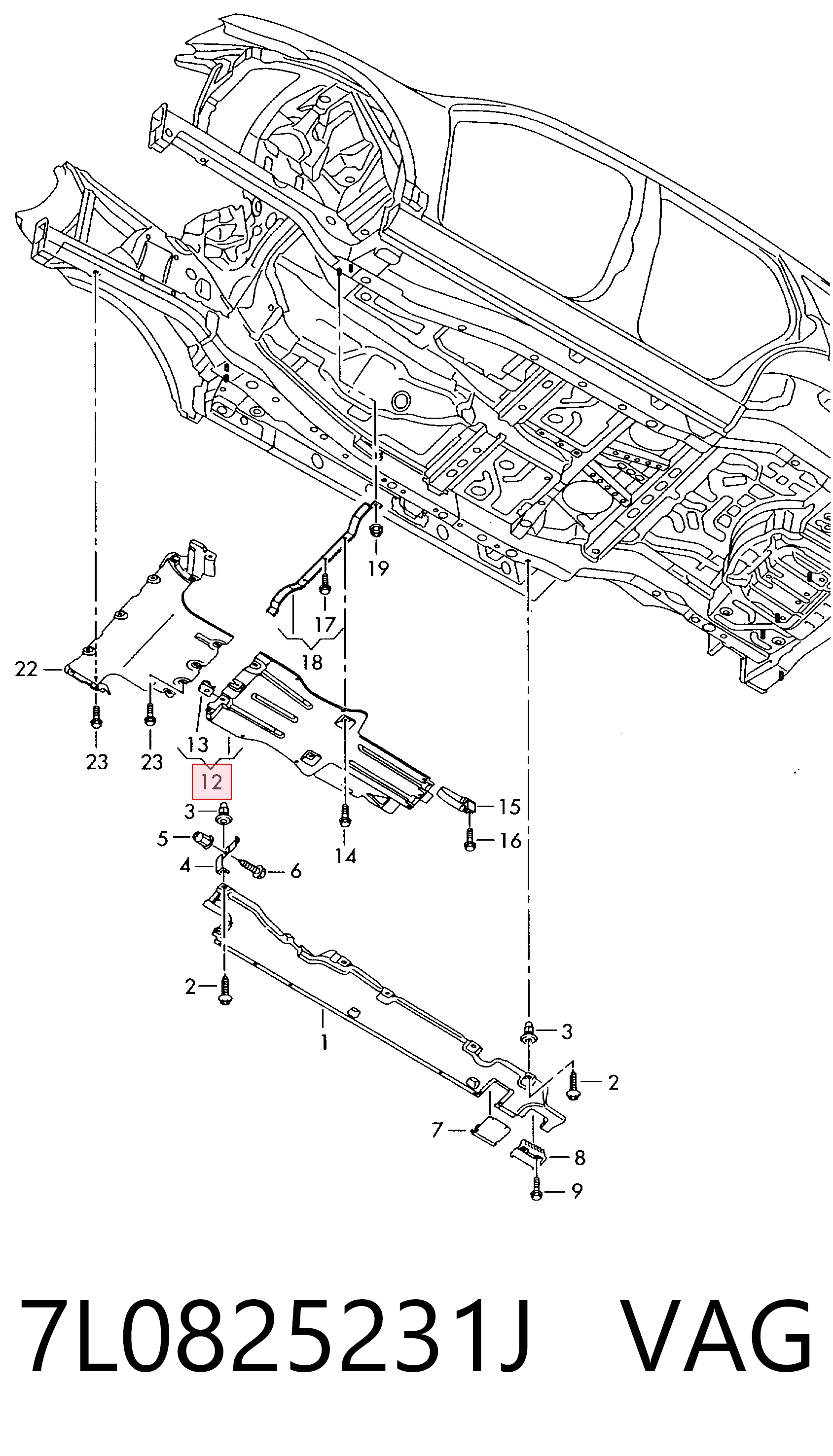 19
17
18
22
23
23
13
12
3
5
4
6
14
15
16
2
1
3
2
7
8
9
7L0825231J VAG