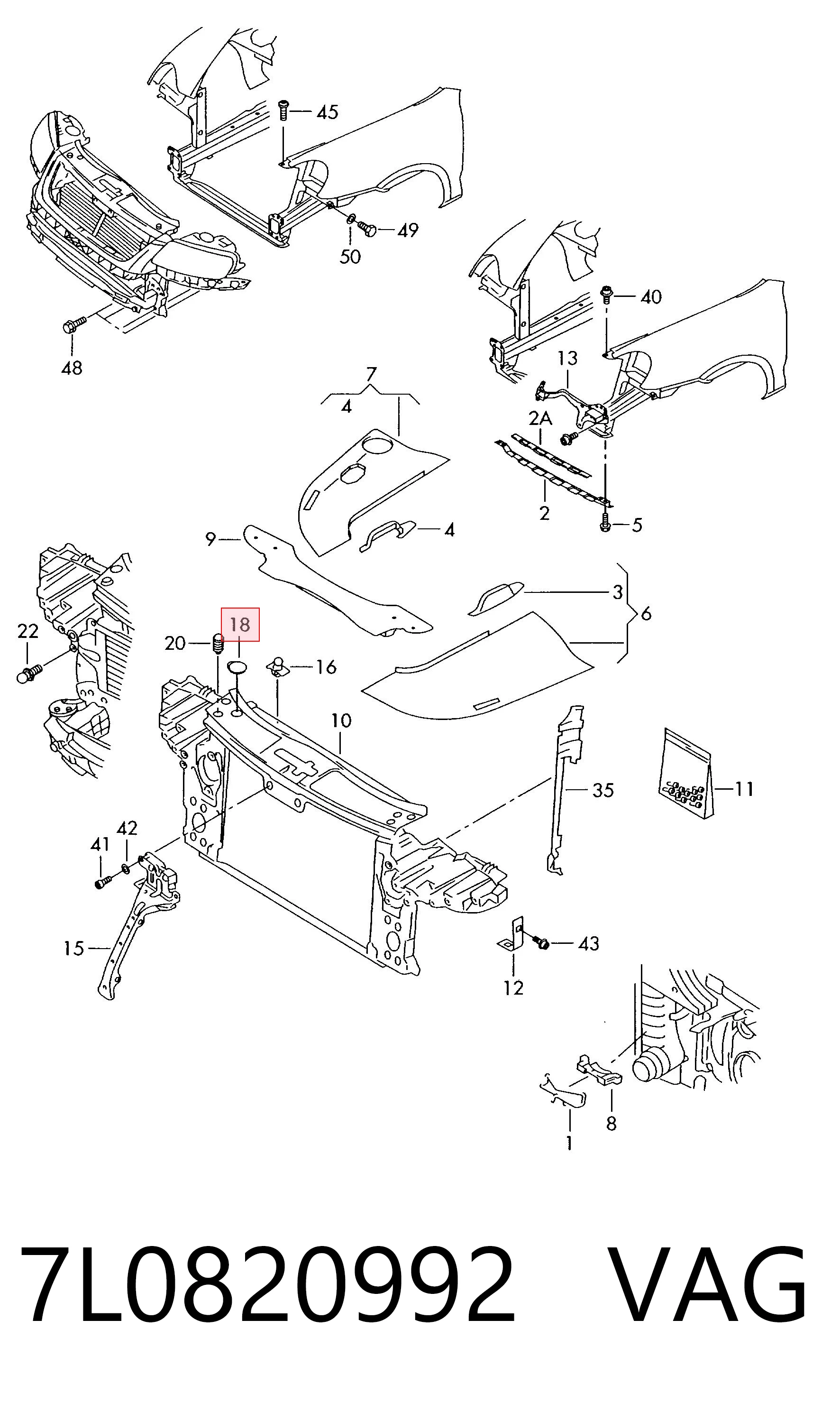 45
49
50
48
40
13
7
4
2A
2
5
4
9
3
6
22
20
18
16
10
35
11
41
42
15
43
12
8
1

7L0820992 VAG