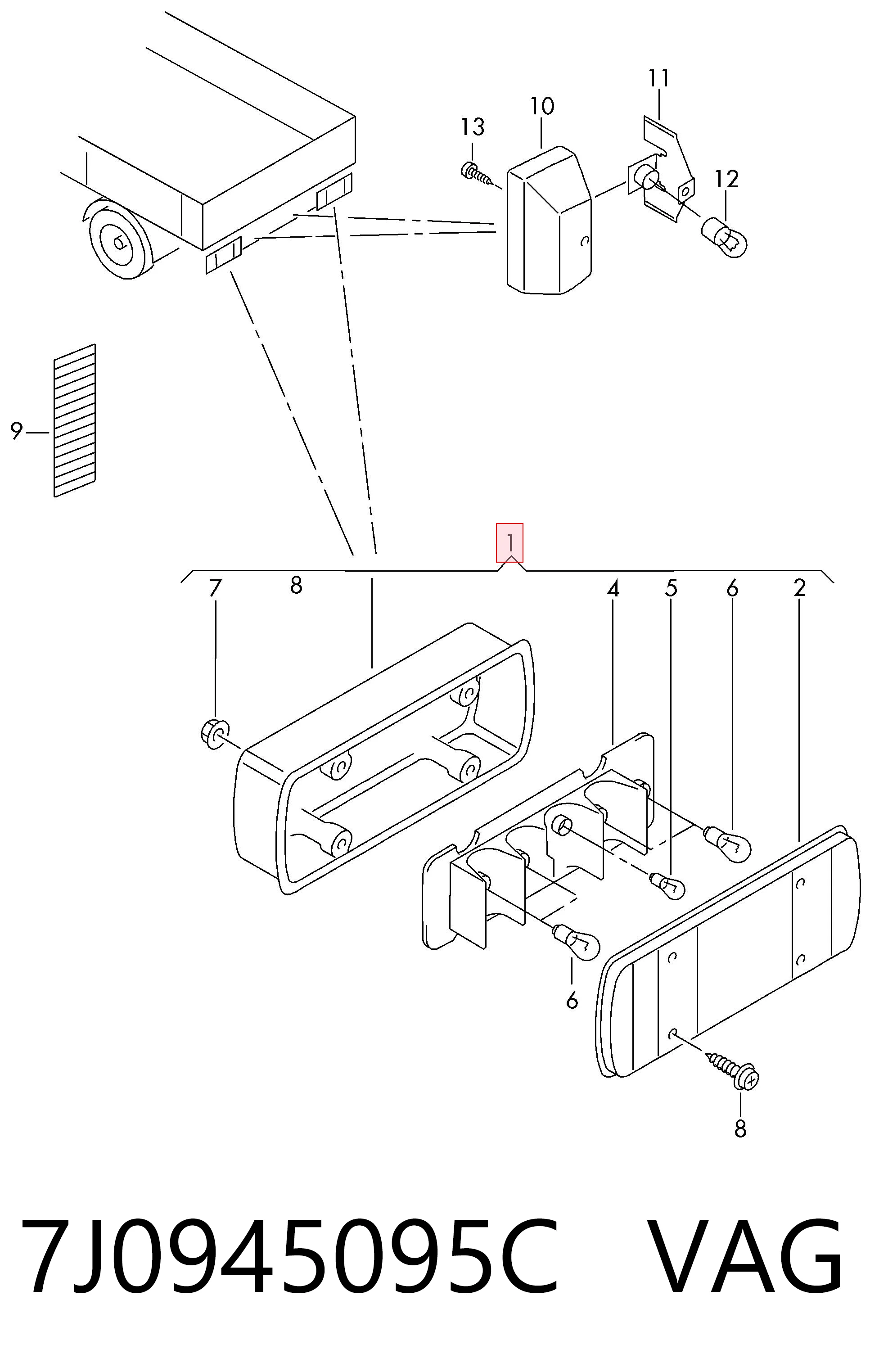 11
10
13
12
9
1
7
8
4
5
6
2
6
8
7J0945095C VAG