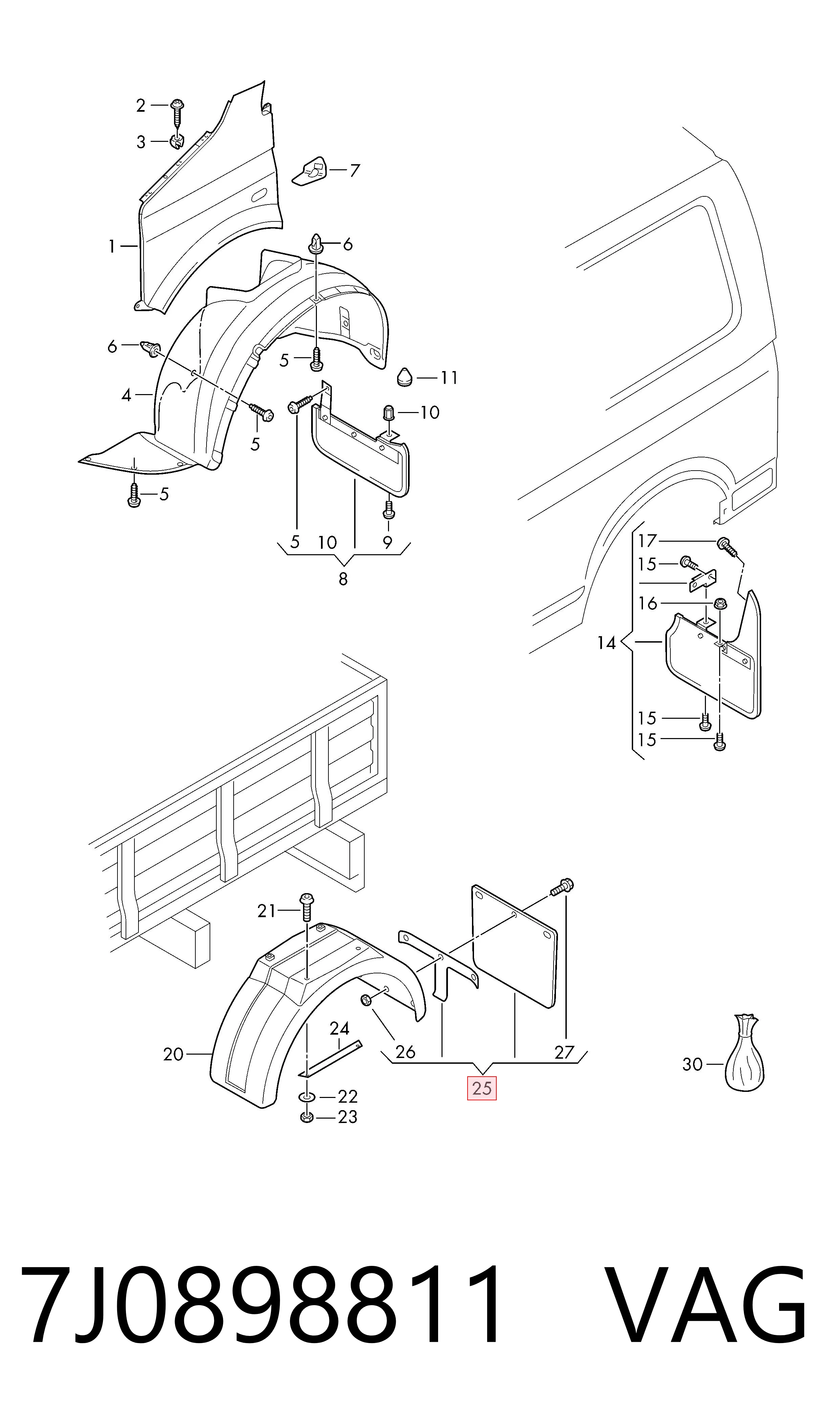 2
3
7
1
6
6
5
11
4
10
5
5
5
10
9
8
17
15
16
14
15
15
21
24
20
26
27
25
22
23
30

7J0898811 VAG