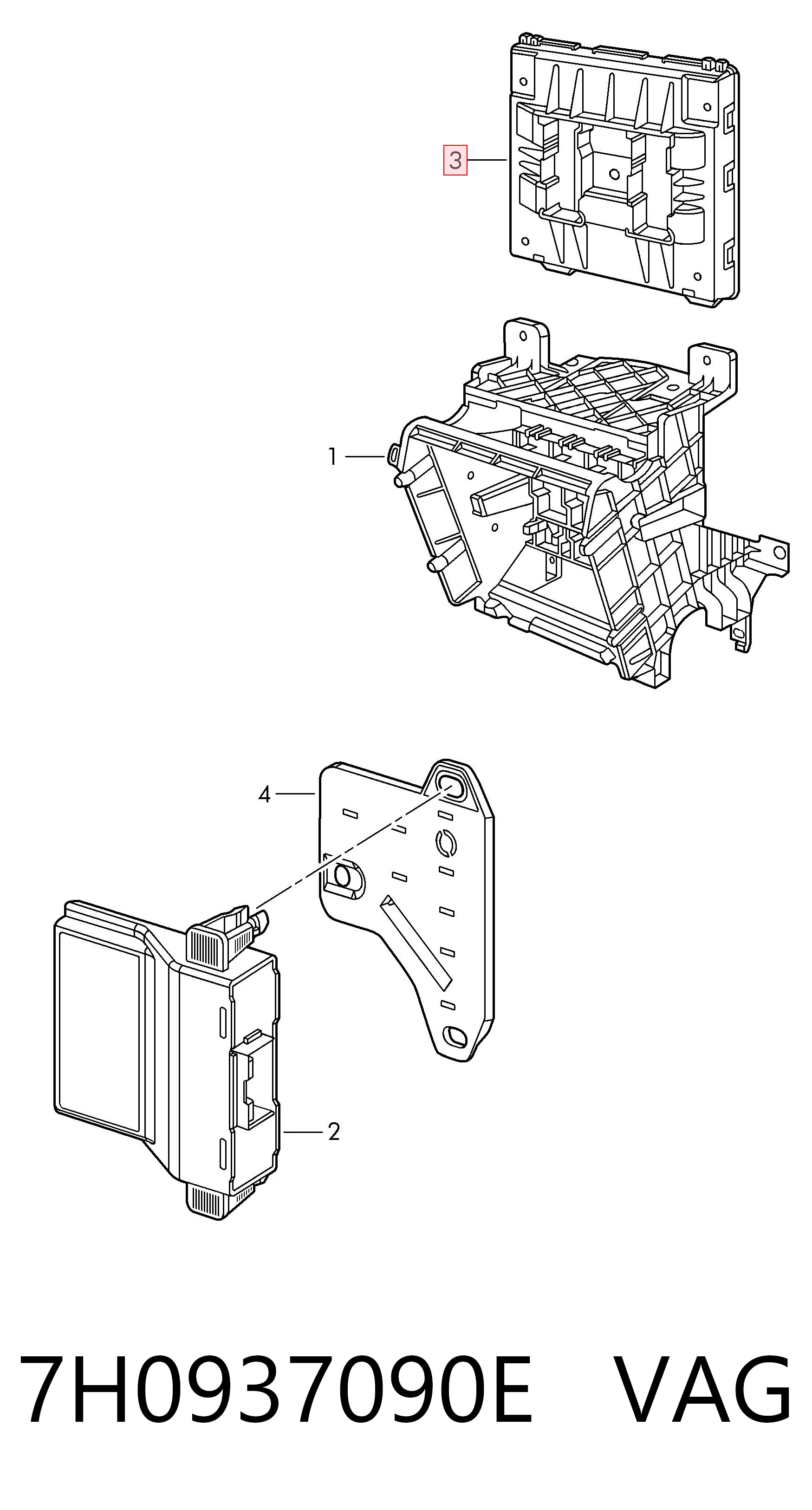 3

1

4

2

7H0937090E VAG