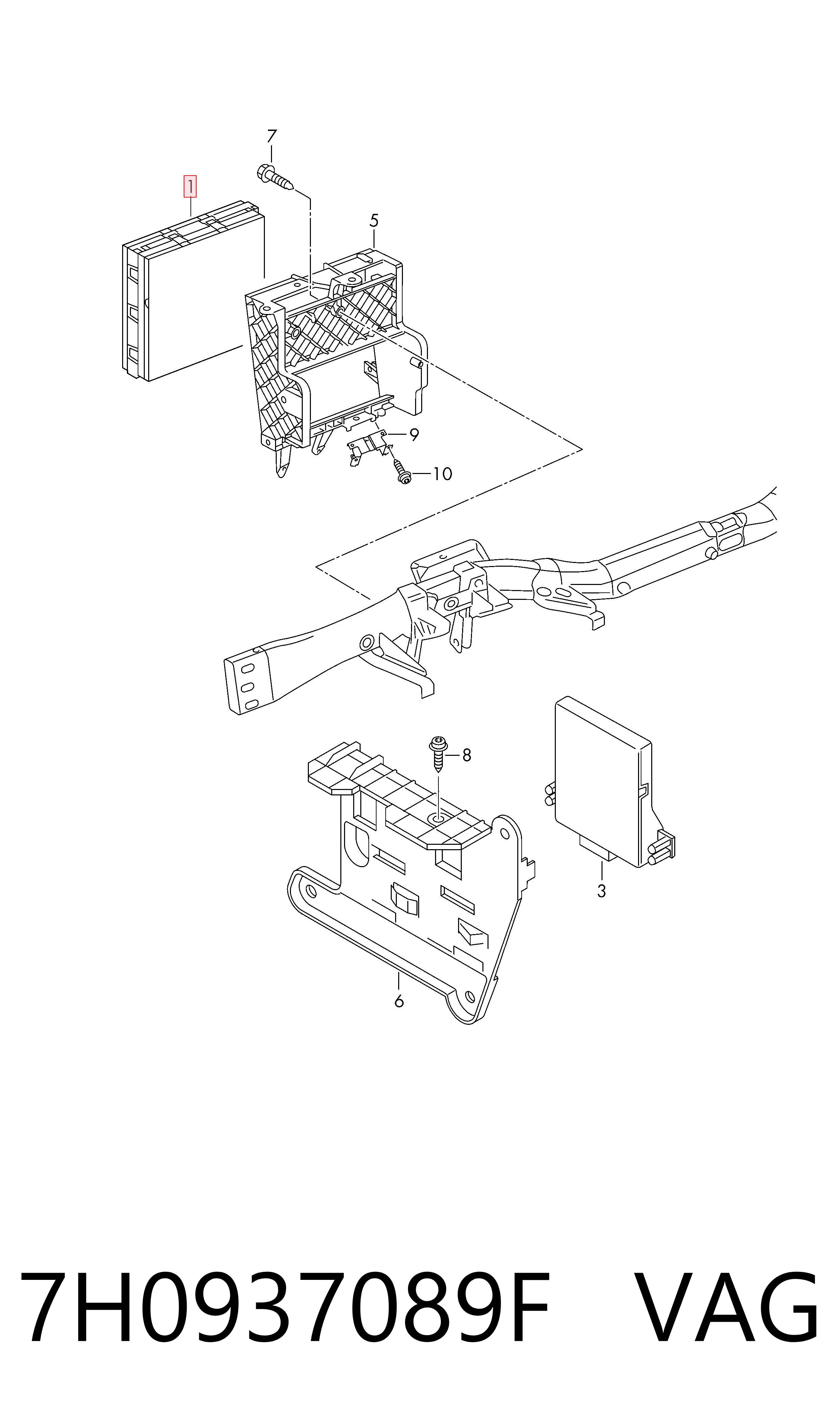 7

1

5

9

10

8

3

6

7H0937089F VAG