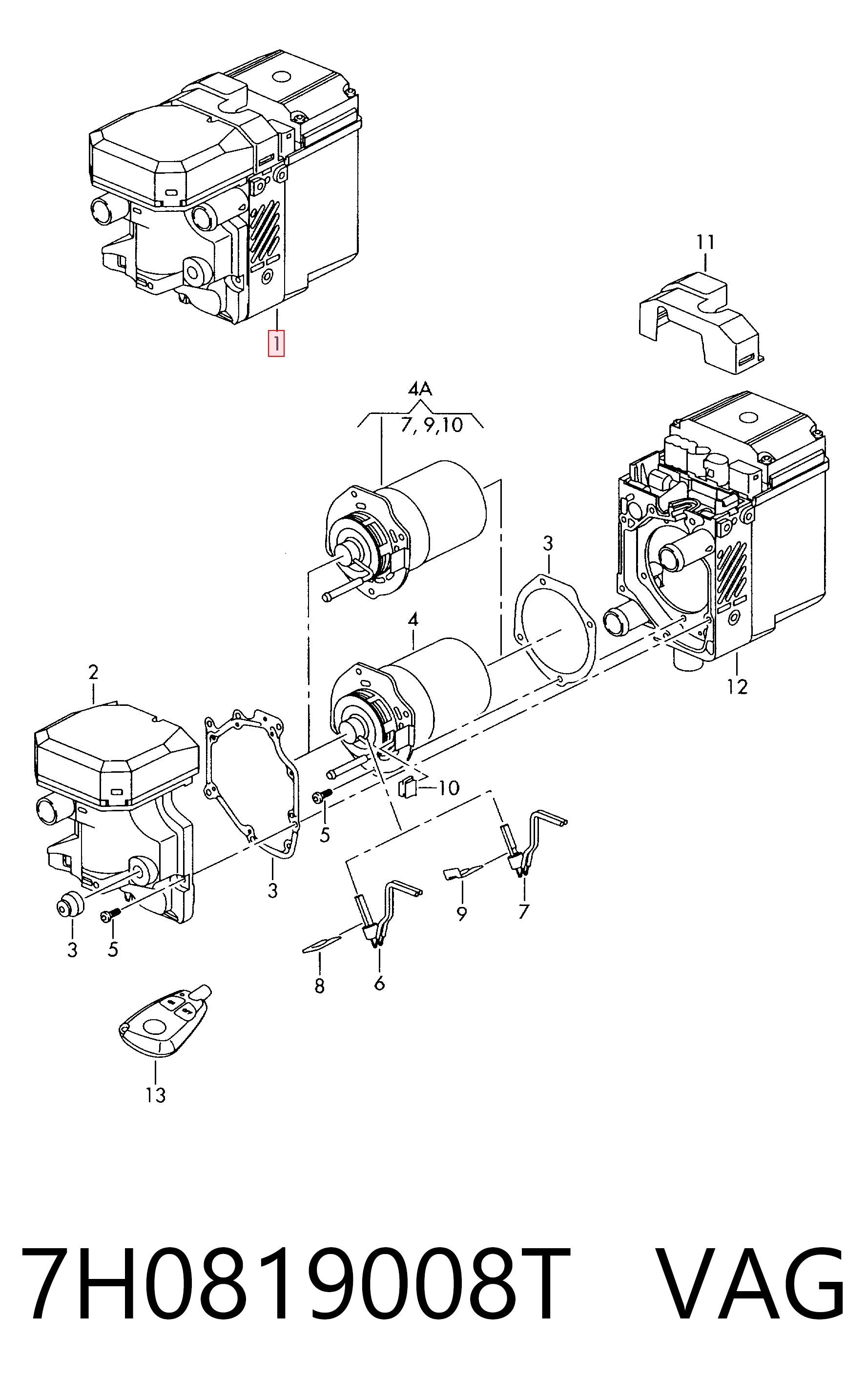 1

11

4A
7, 9,10

3

4

12

2

10

5

3

9

7

3

5

8

6

13

7H0819008T VAG