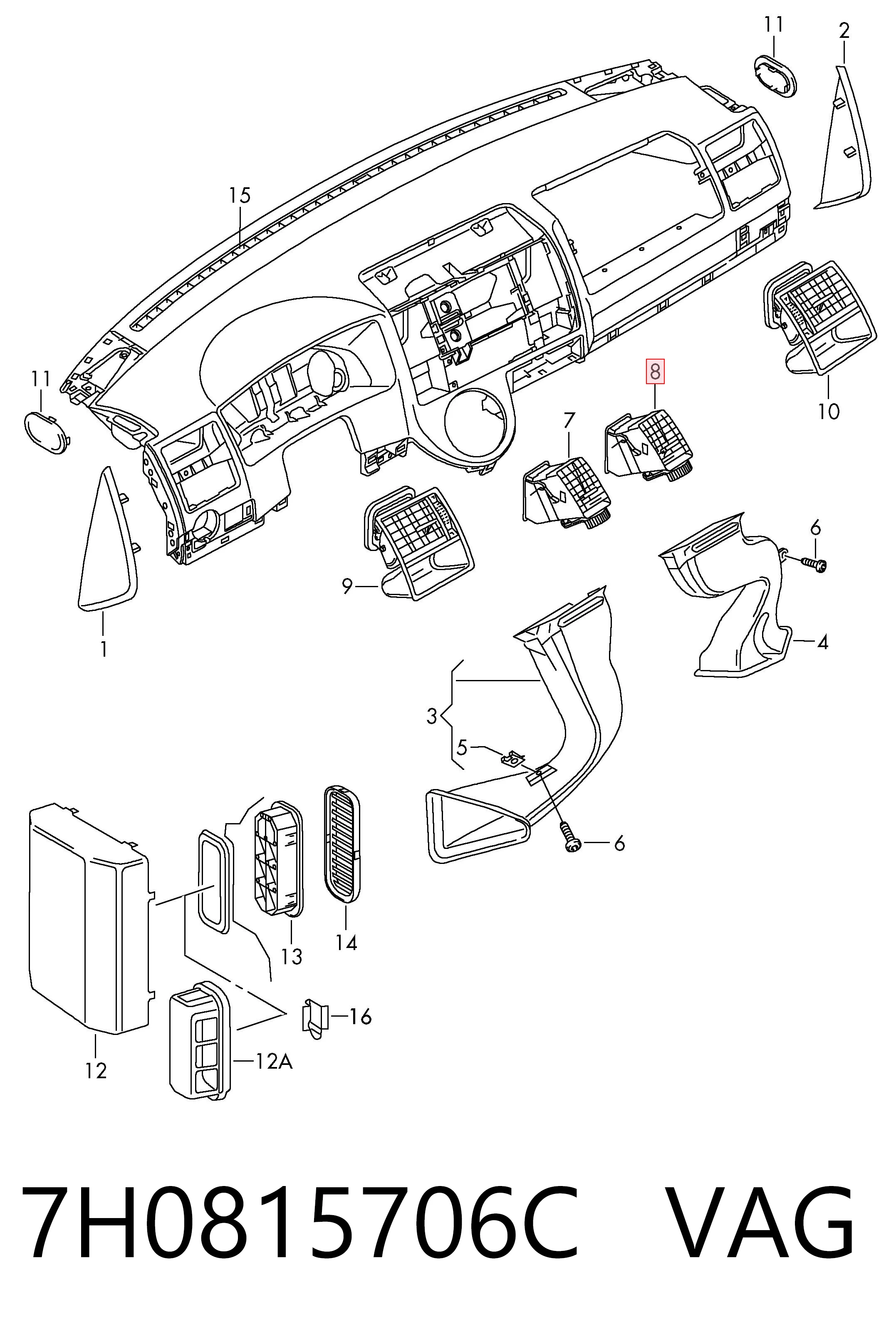 11
2
15
11
8
10
7
6
9
1
4
3
5
6
13
14
16
12
12A

7H0815706C VAG