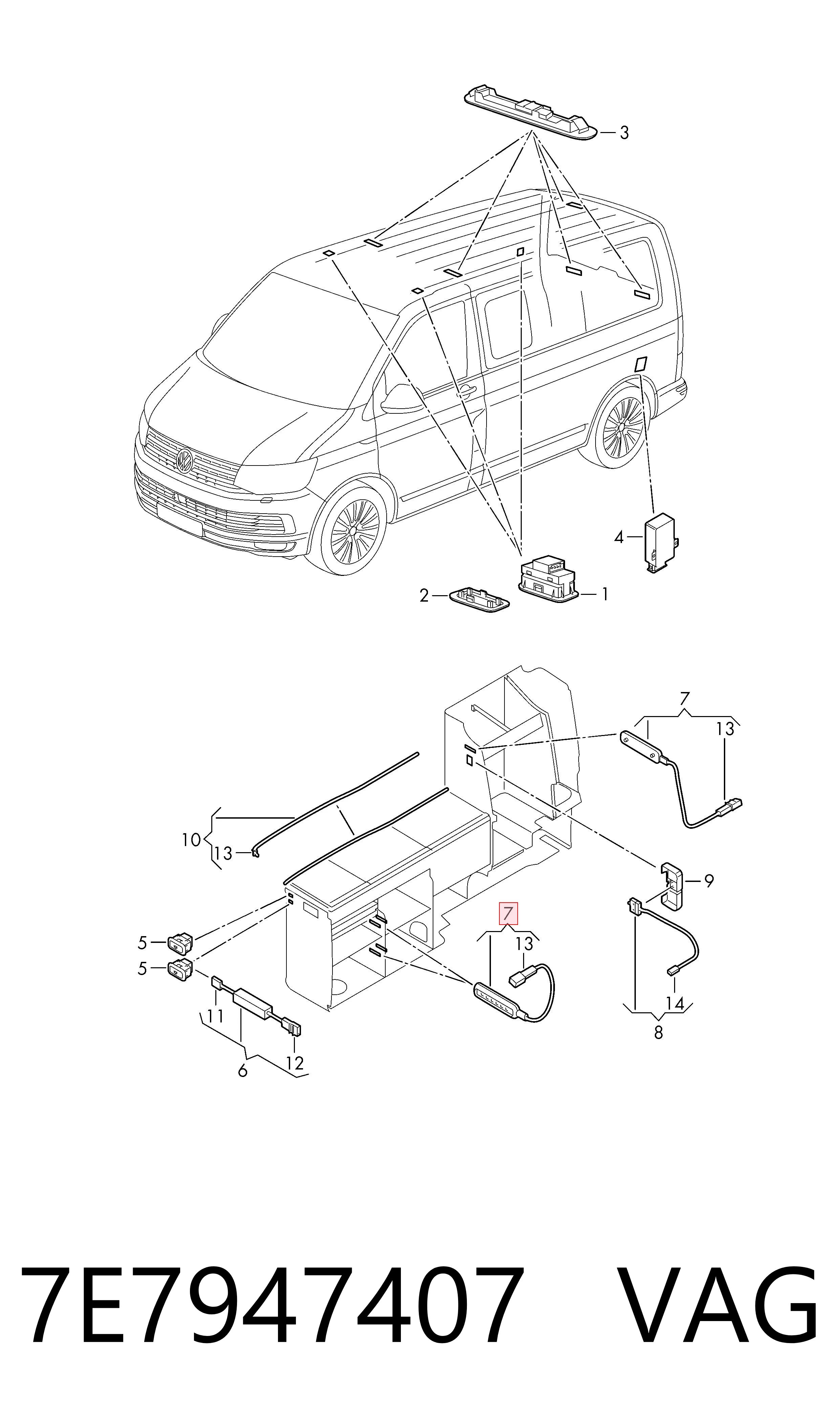 3
4
2
1
7
13
10
13
9
7
13
5
5
11
12
6
14
8
7E7947407 VAG