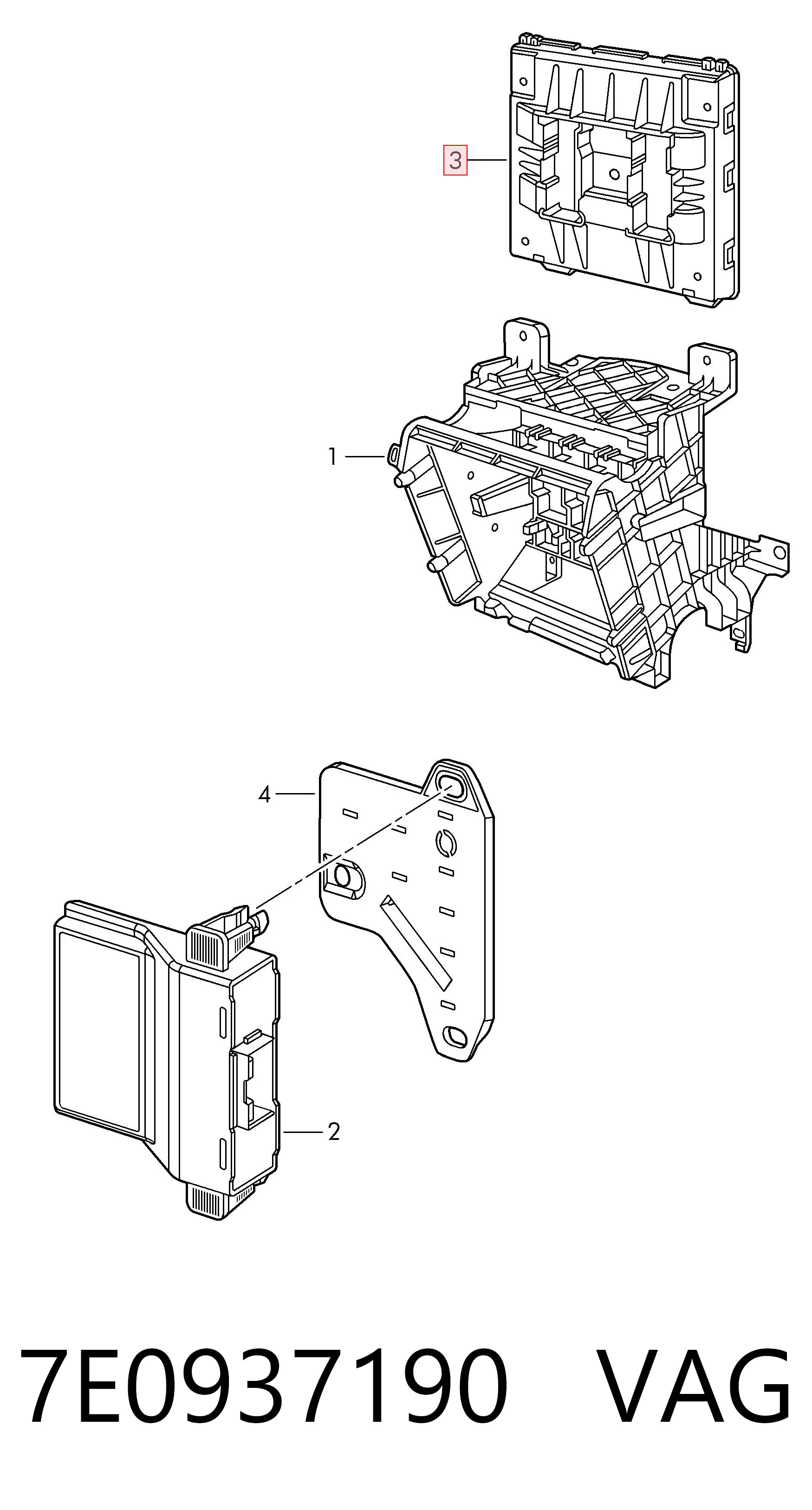 3

1

4

2

7E0937190 VAG