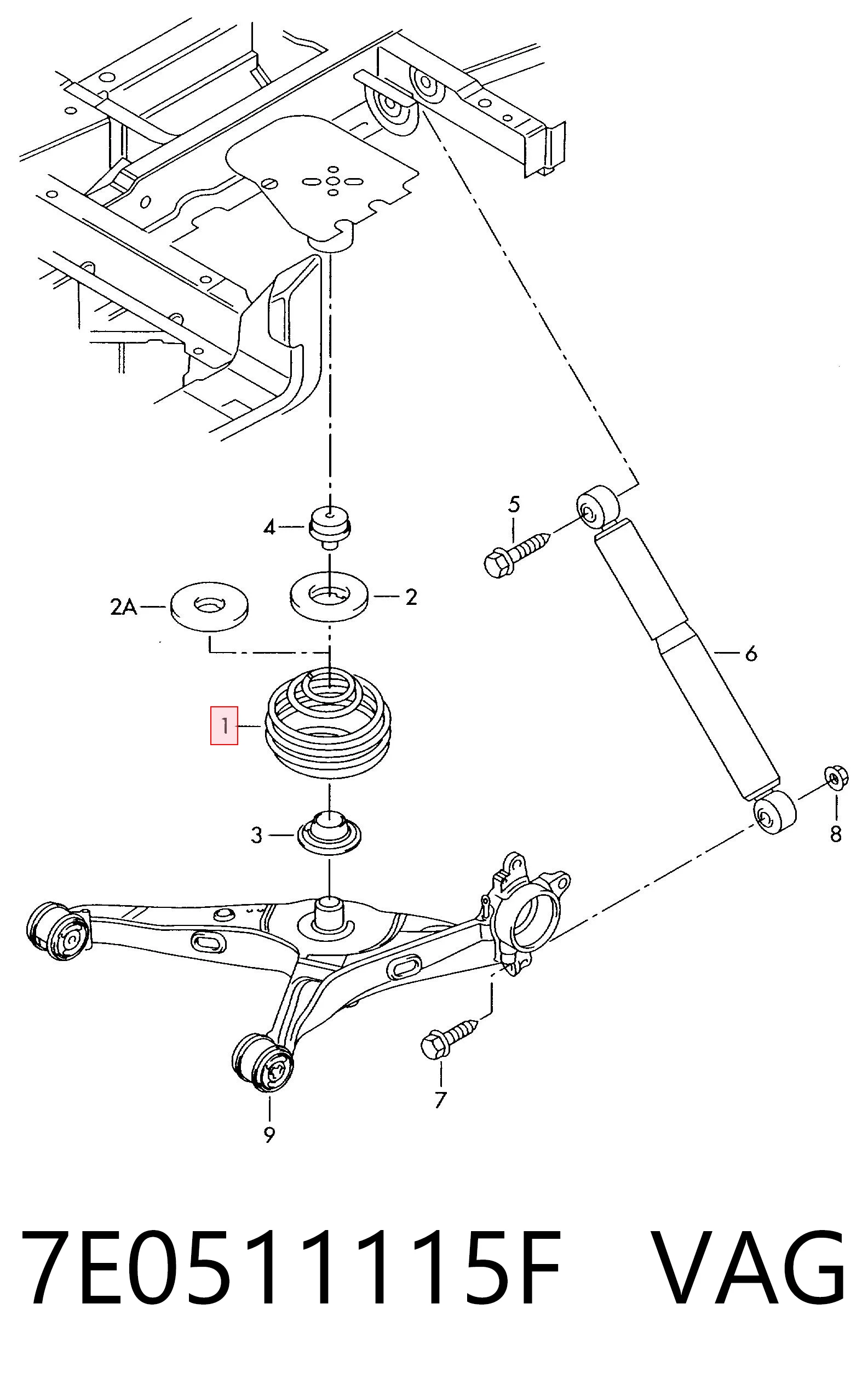 5
4
2A
2
6
1
3
8
7
9

7E0511115F VAG