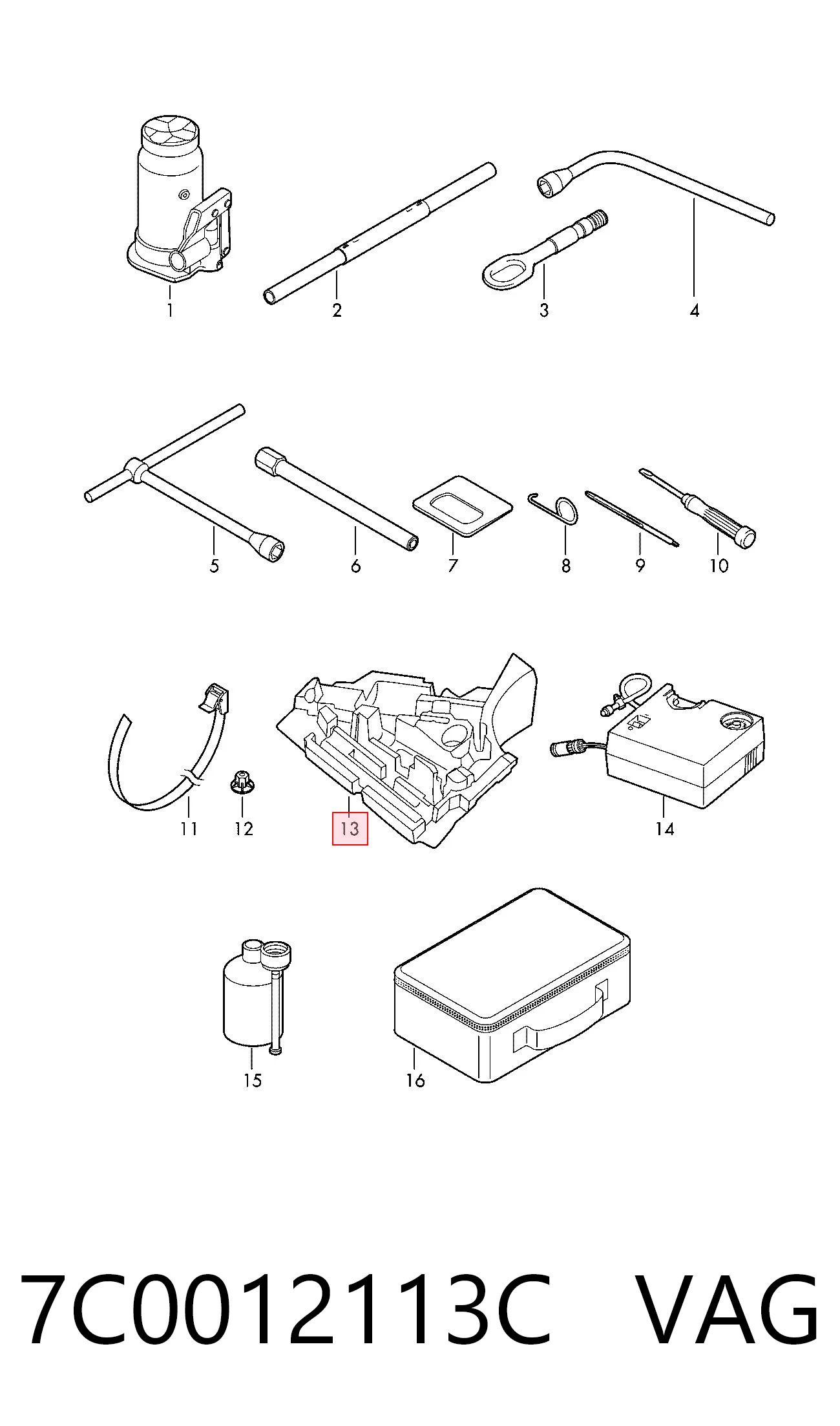 1
2
3
4
5
6
7
8
9
10
11
12
13
14
15
16

7C0012113C VAG