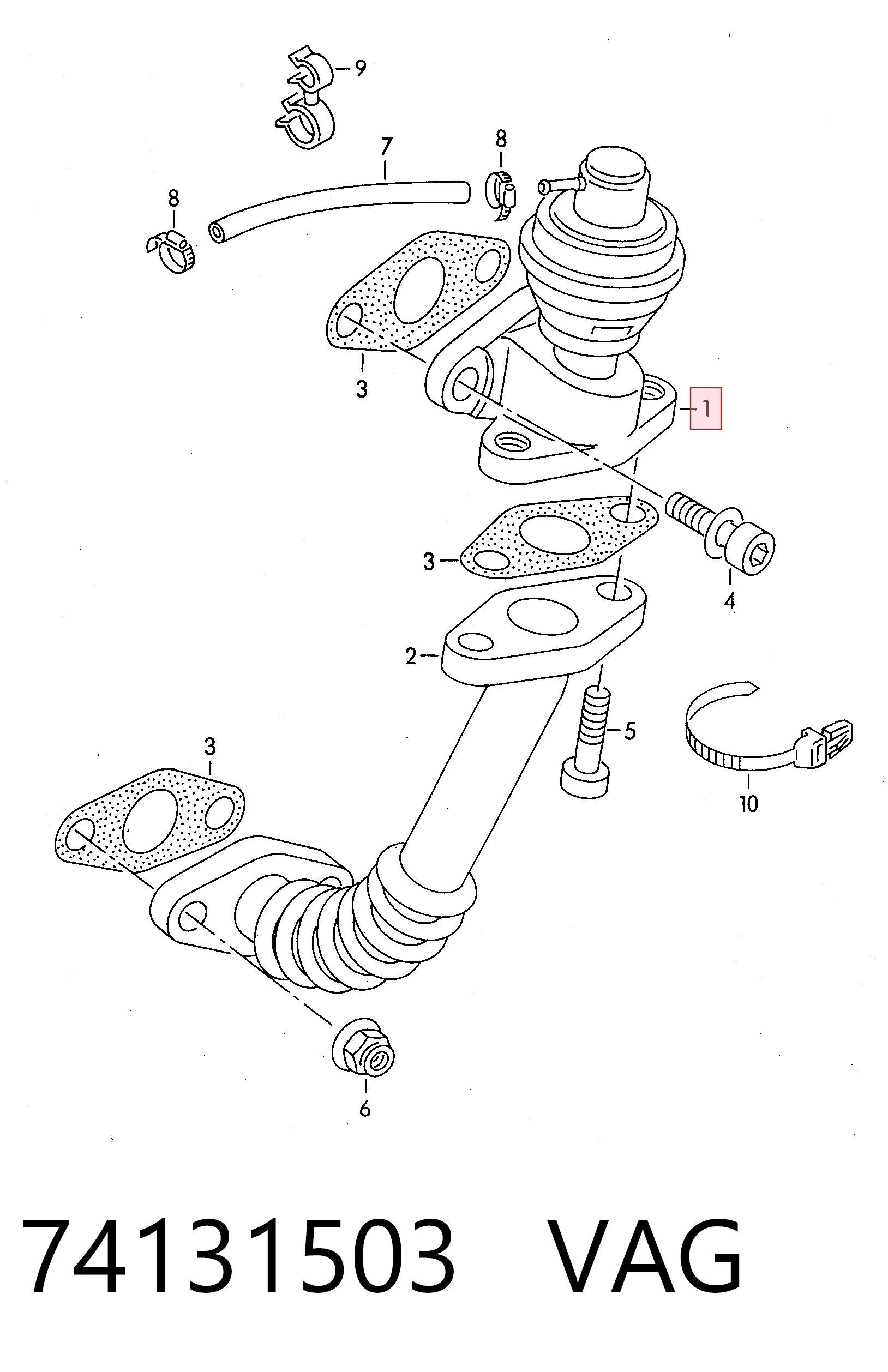 9
7
8
8
3
1
3
4
2
5
10
3
6
74131503 VAG