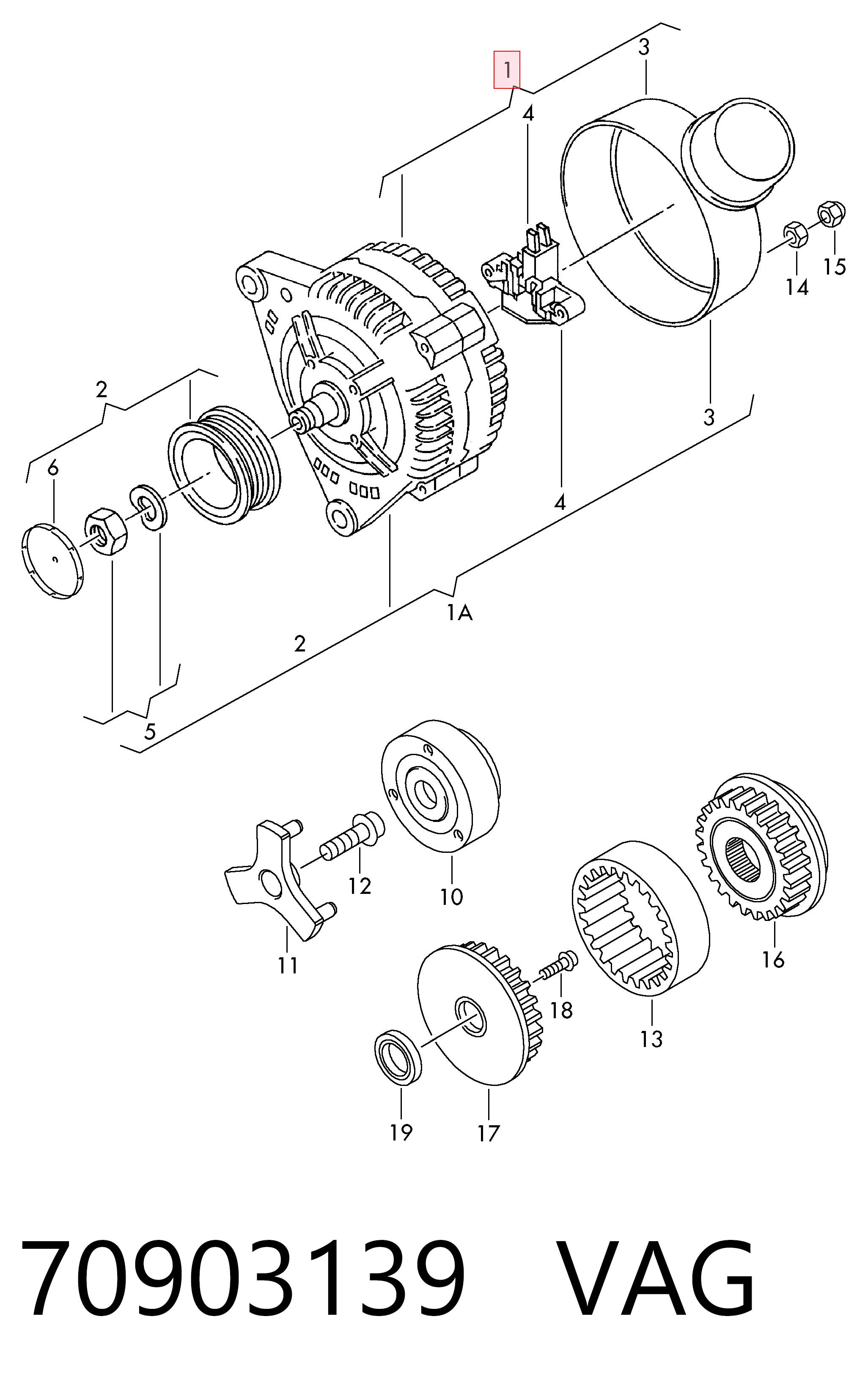 1
3
4
15
14
2
3
6
4
1A
2
5
12
10
11
16
18
13
19
17

70903139 VAG