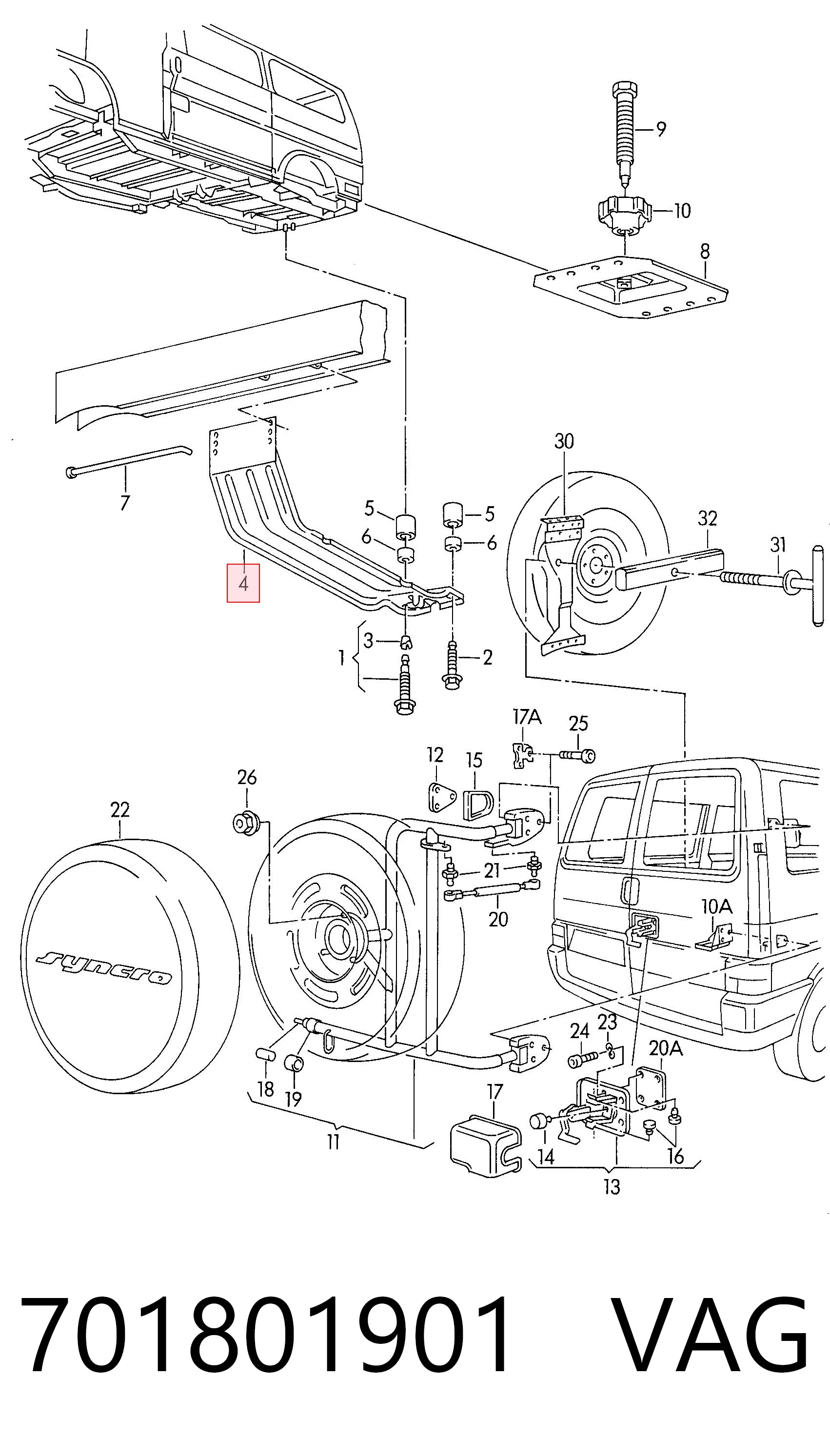 9
10
8
30
32
31
7
5
5
6
6
4
3
1
2
17A
25
12
15
26
22
21
20
10A
syncro
24
23
20A
18
19
17
11
14
16
13

701801901 VAG