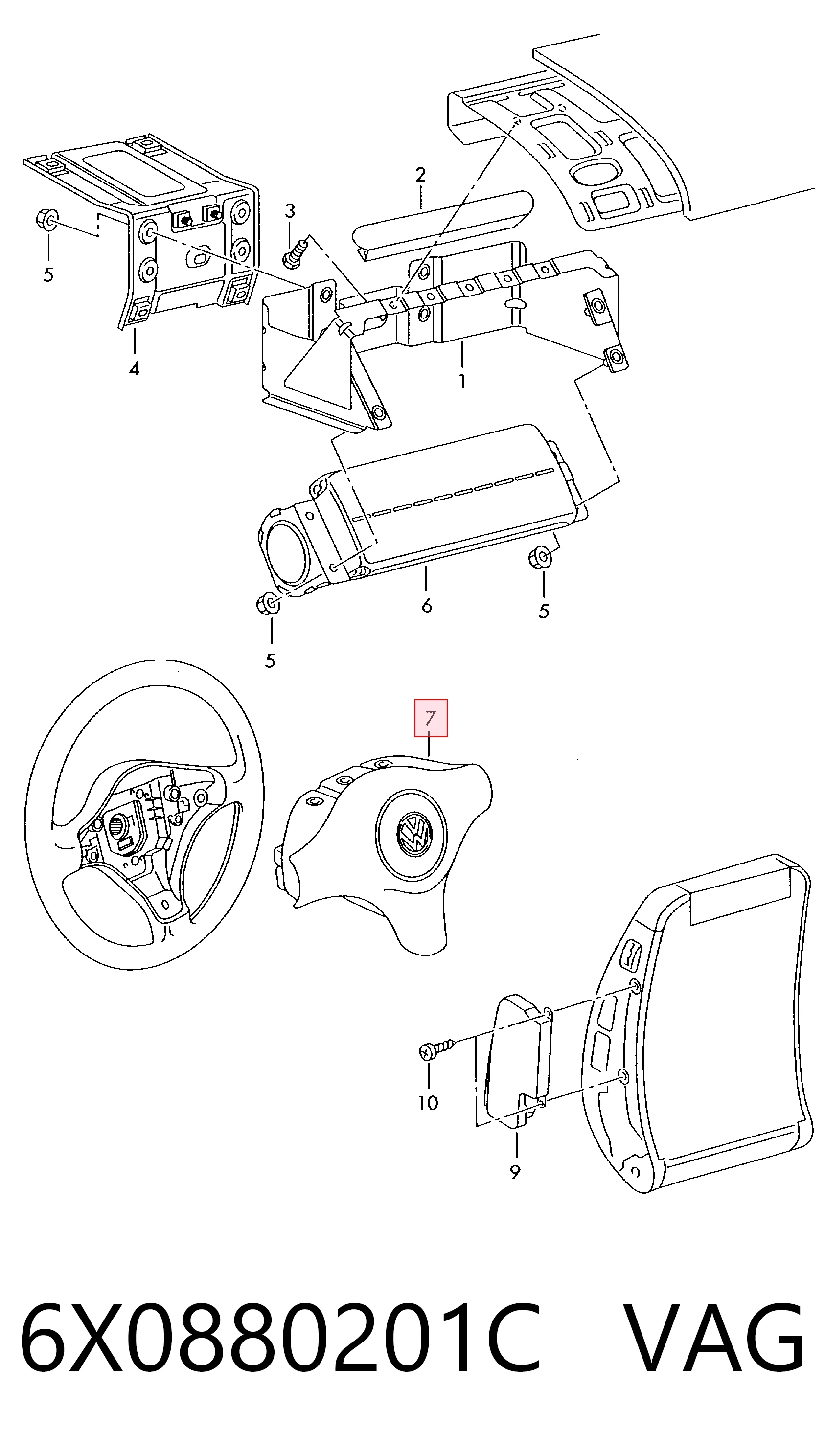 2
3
5
4
1
6
5
5
7
10
9
6X0880201C VAG