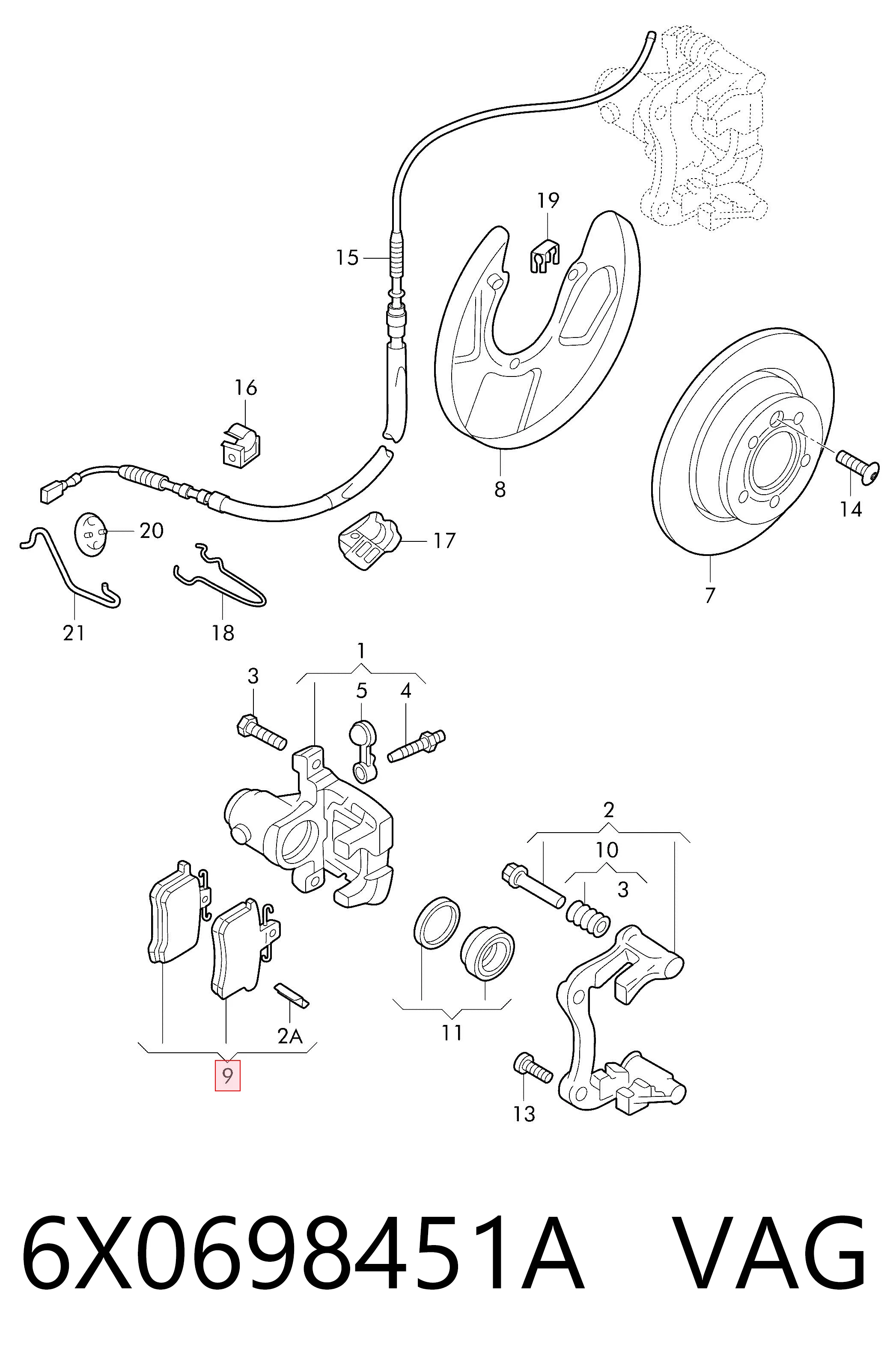 19
15
16
8
14
20
17
7
21
18
1
3
5
4
2
10
3
2A
11
9
13

6X0698451A VAG