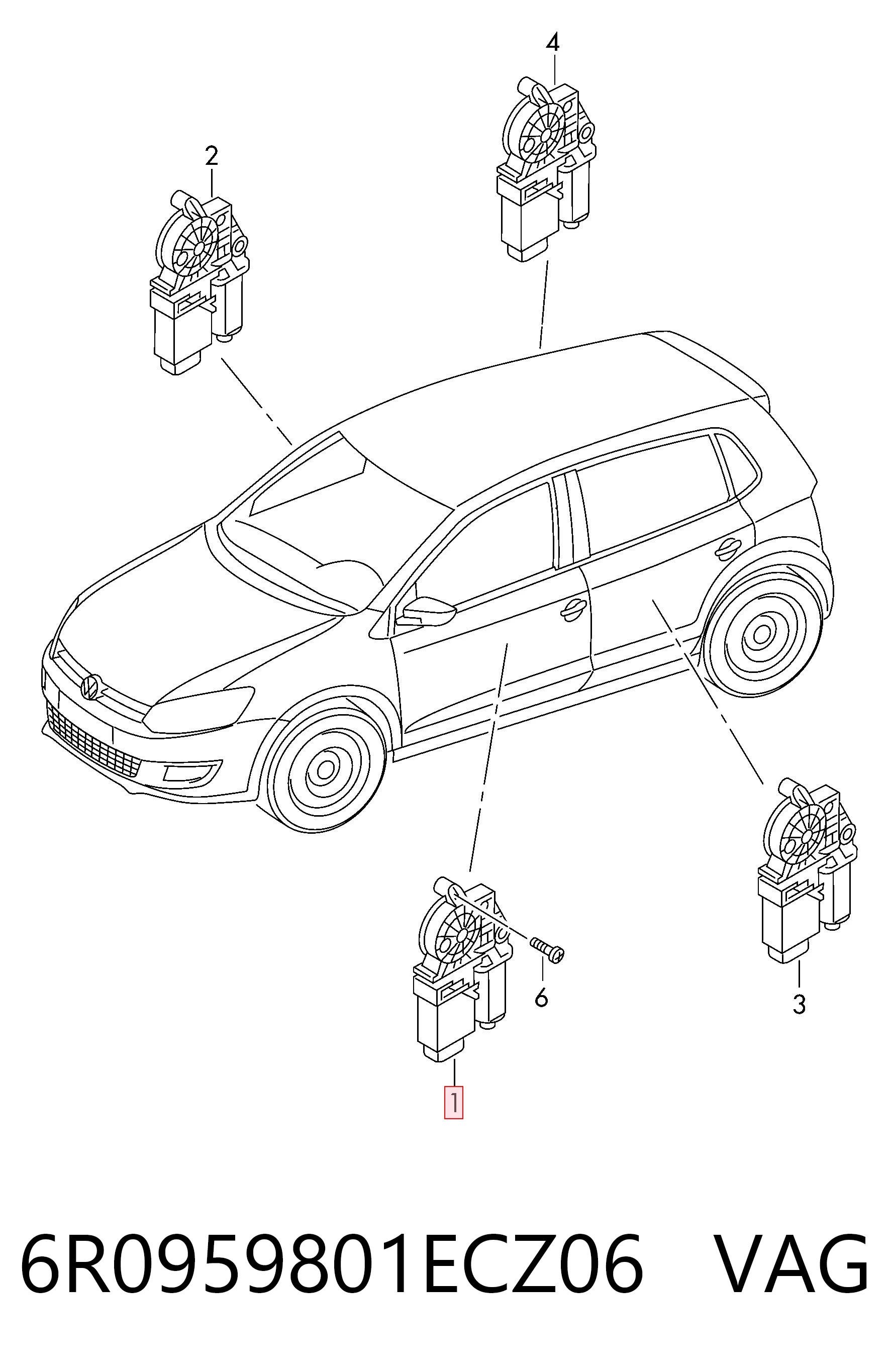 4

2

6

3

1

6R0959801ECZ06 VAG