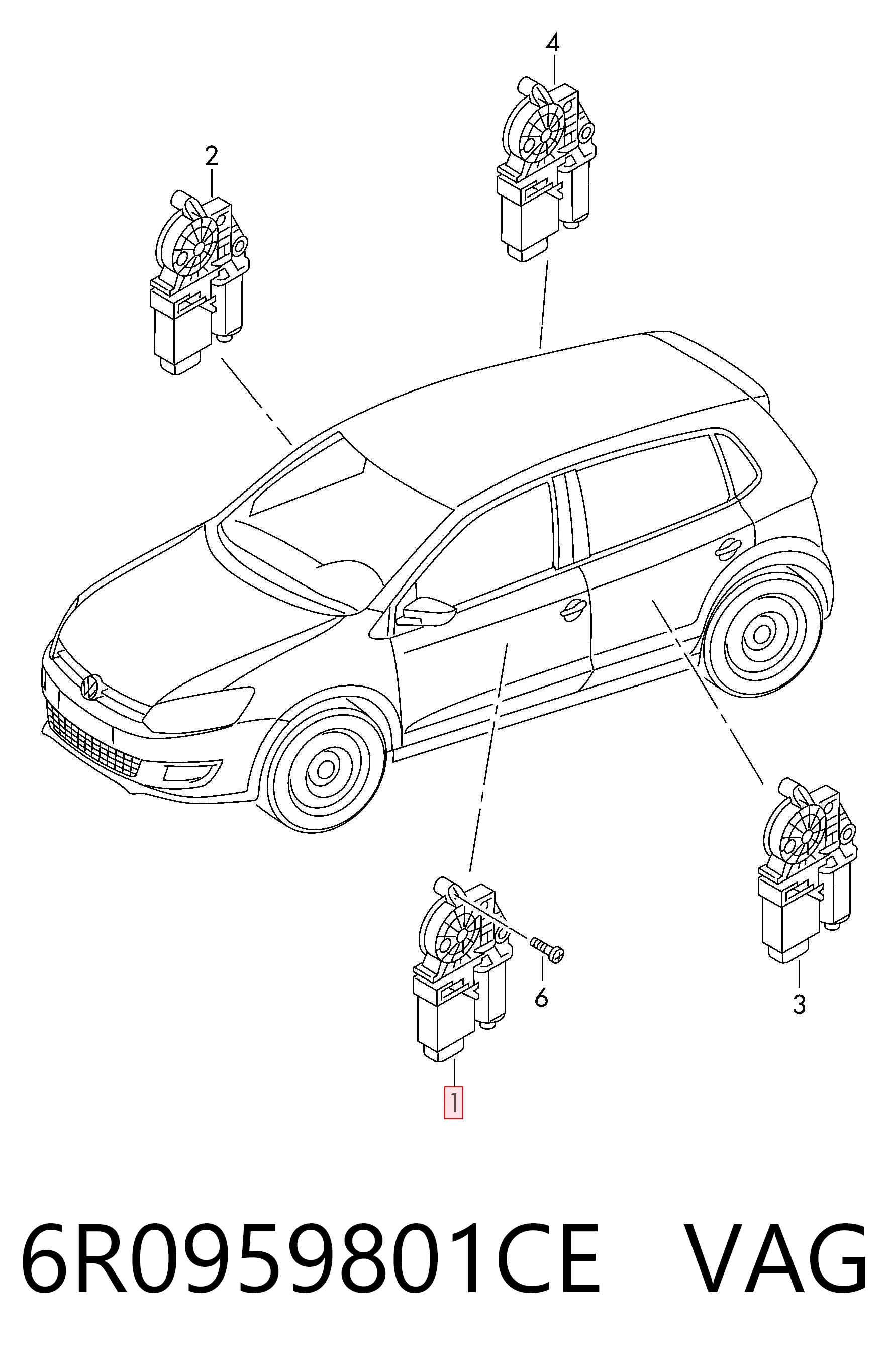 4

2

6

3

1

6R0959801CE VAG