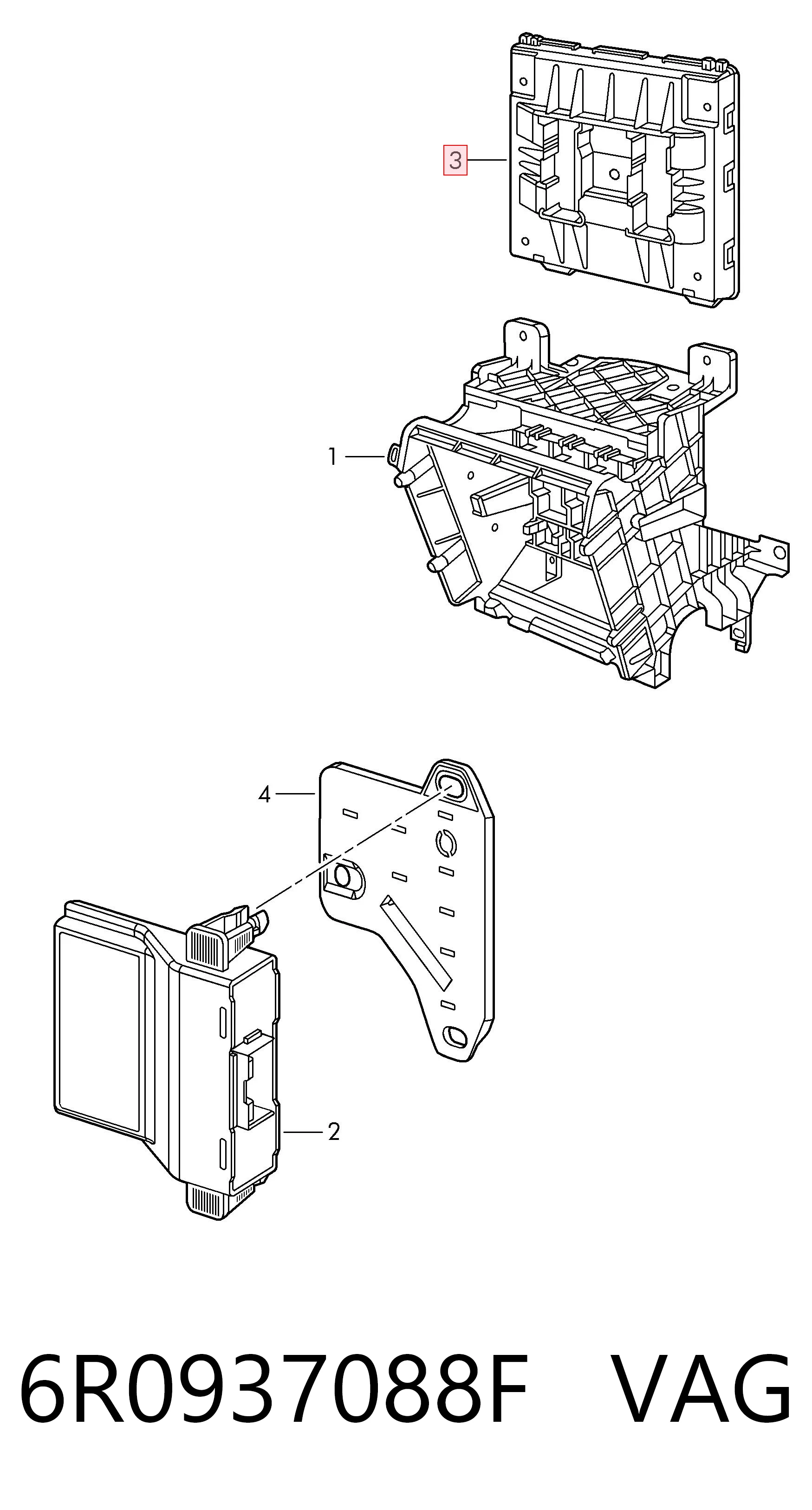 3

1

4

2

6R0937088F VAG