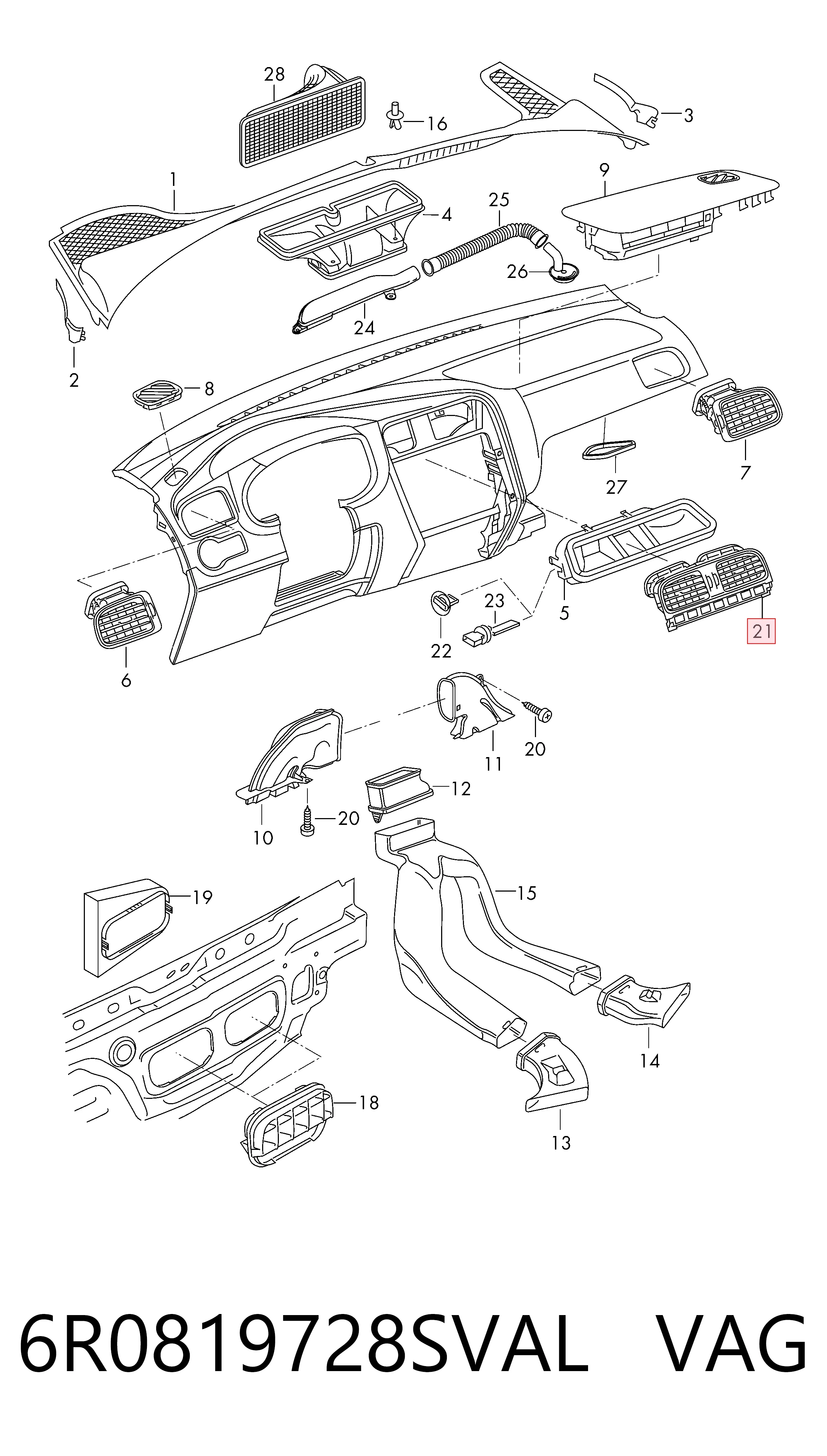 28
16
3
1
9
4
25
26
24
2
8
7
27
5
21
23
22
6
20
11
12
20
10
19
15
14
18
13

6R0819728SVAL VAG