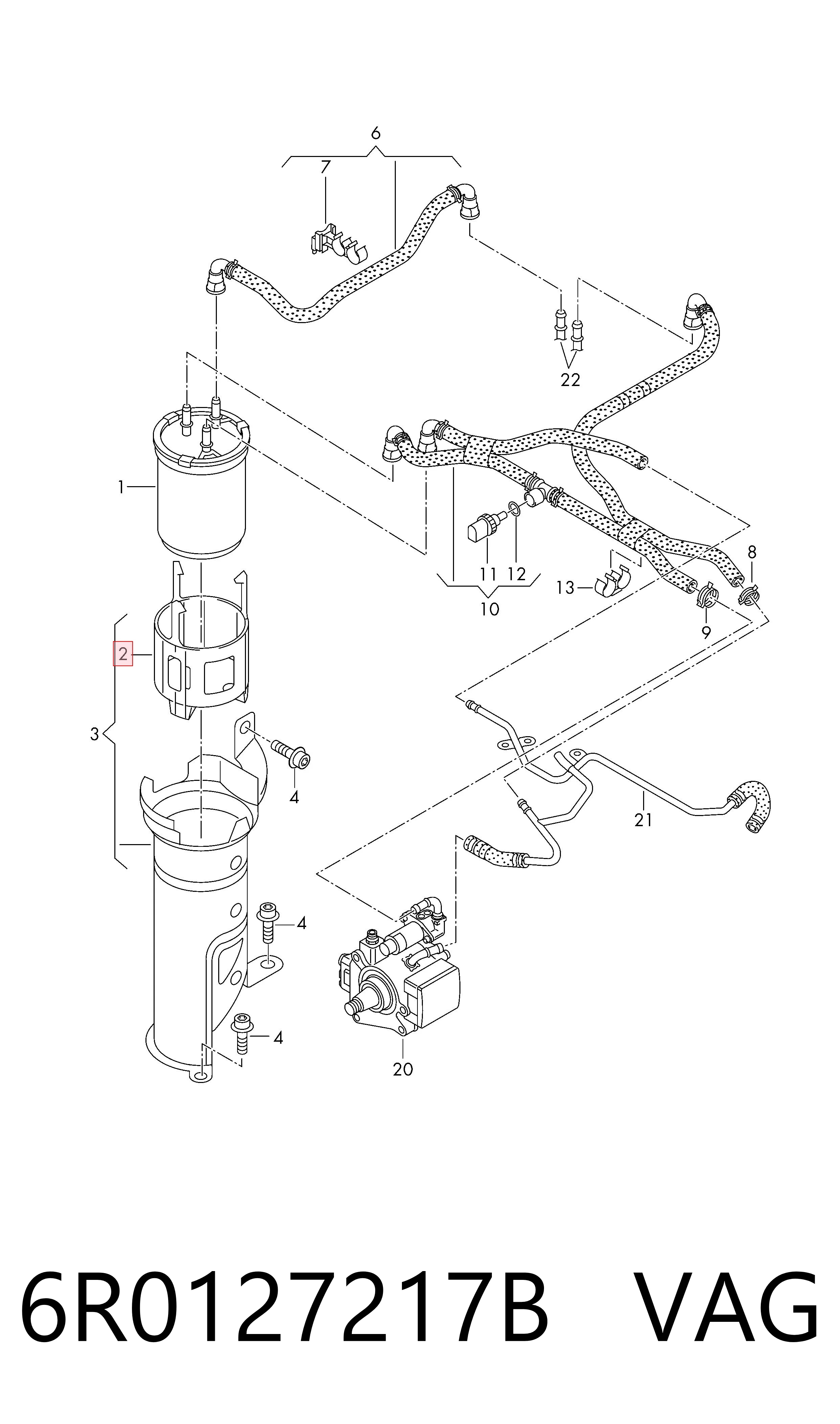 6
7
22
1
8
11 12
13
10
9
2
3
4
21
4
4
20

6R0127217B VAG