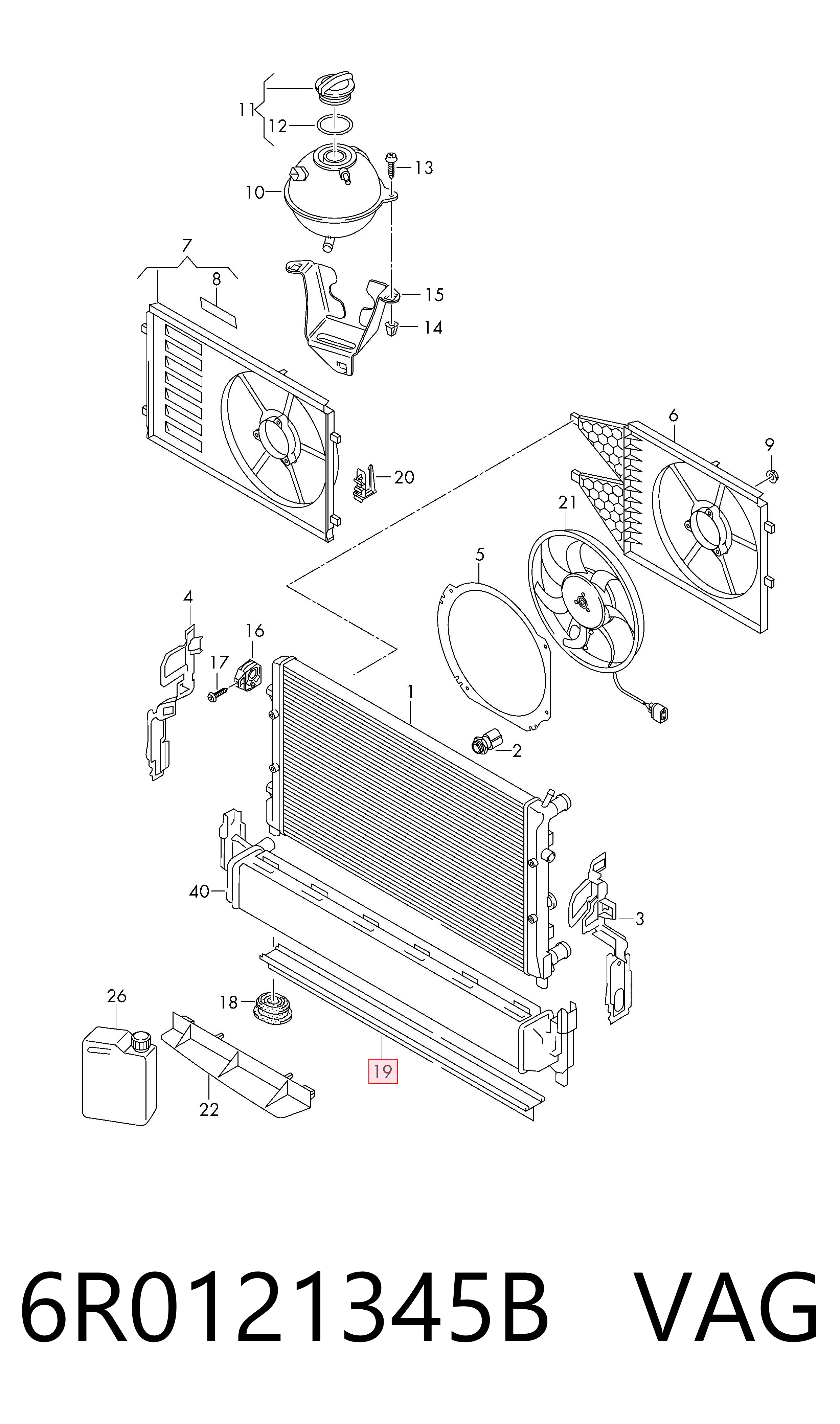 11
12
13
10
7
8
15
14
20
6
9
21
5
4
16
17
1
2
40
3
26
18
19
22

6R0121345B VAG