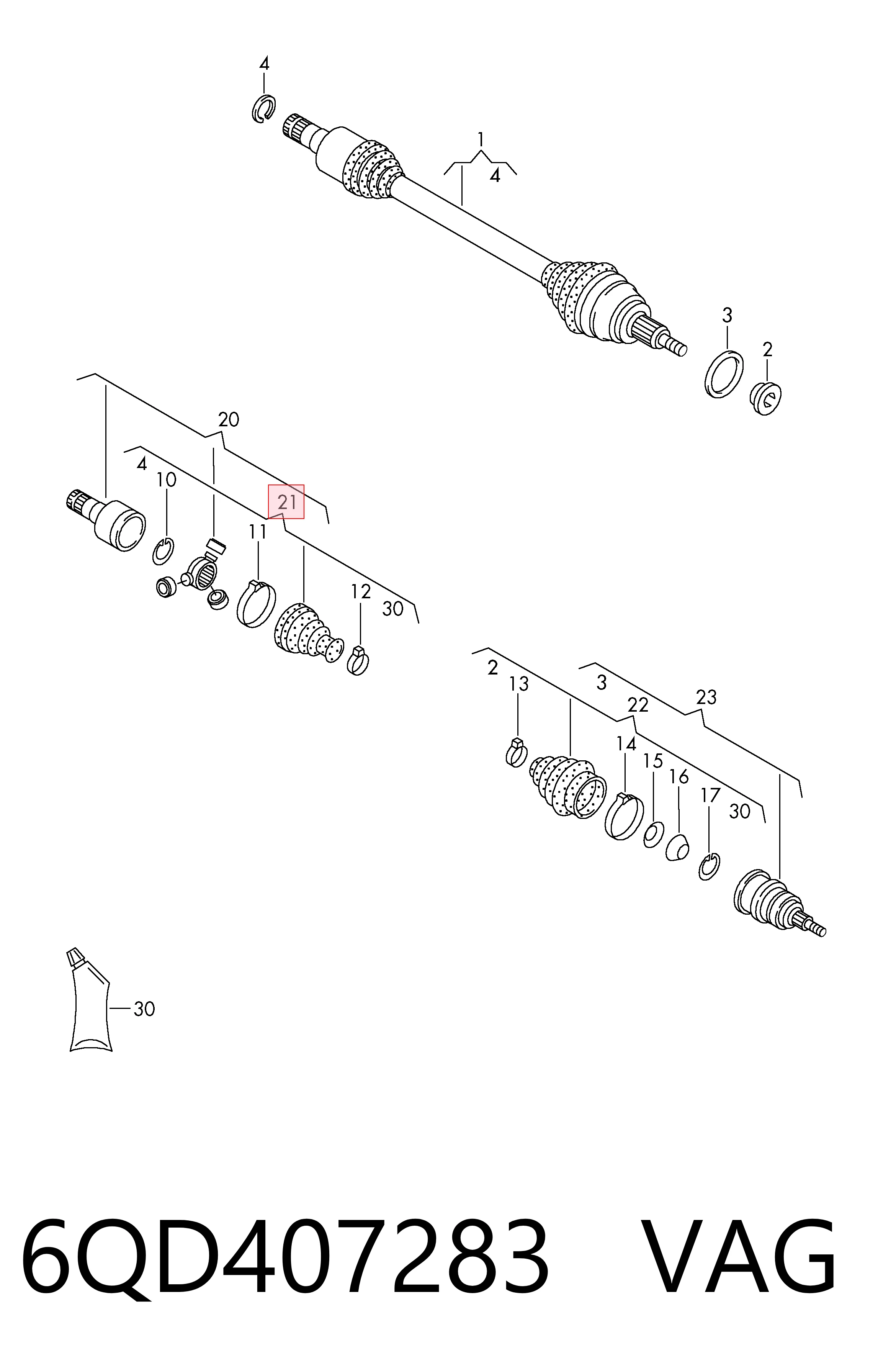 4
1
4
3
2
20
4
10
21
11
12
30
2
13
3
22
23
14
15
16
17
30
30

6QD407283 VAG