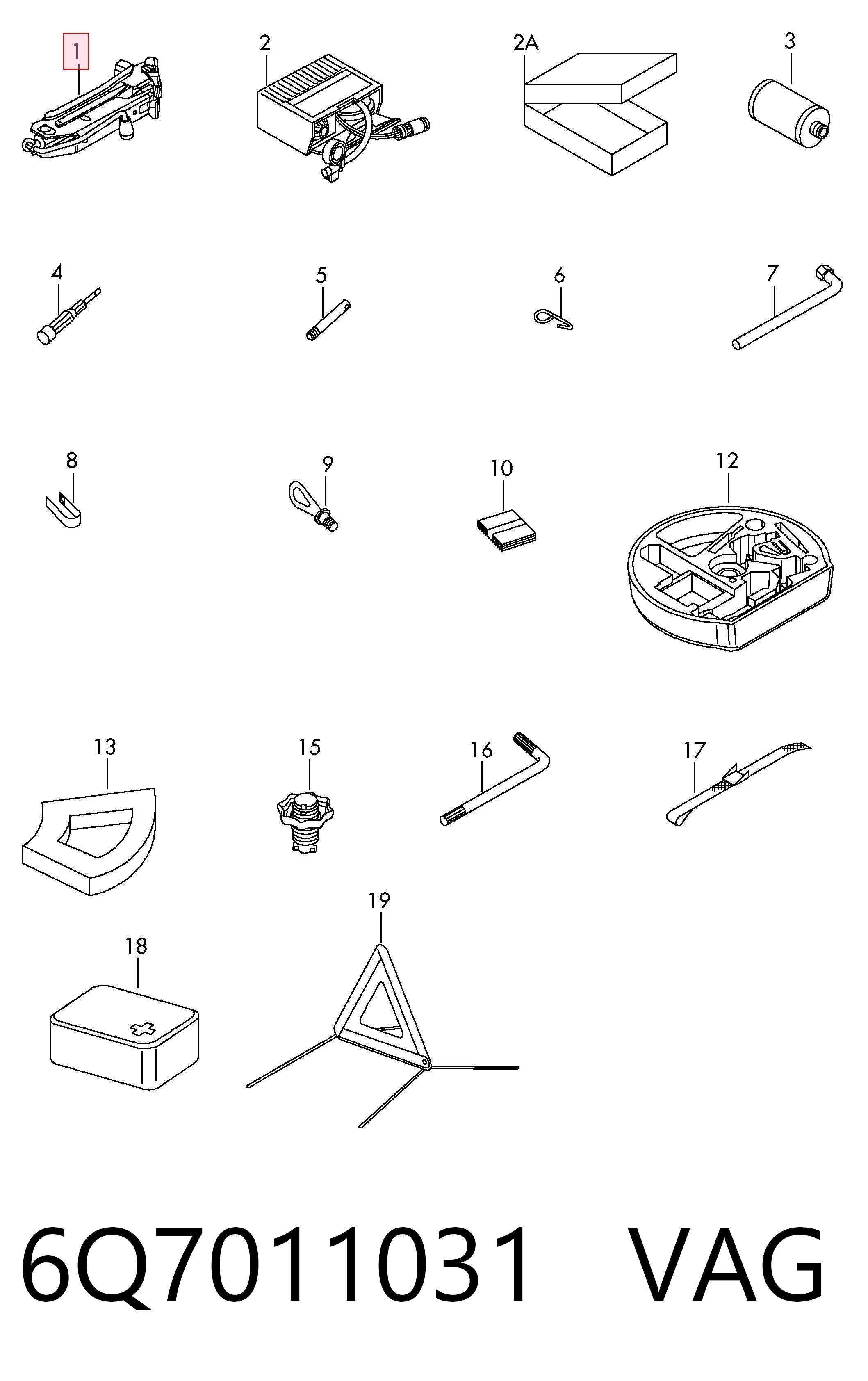 1
2
2A
3
4
5
6
7
8
9
10
12
13
15
16
17
18
19

6Q7011031 VAG