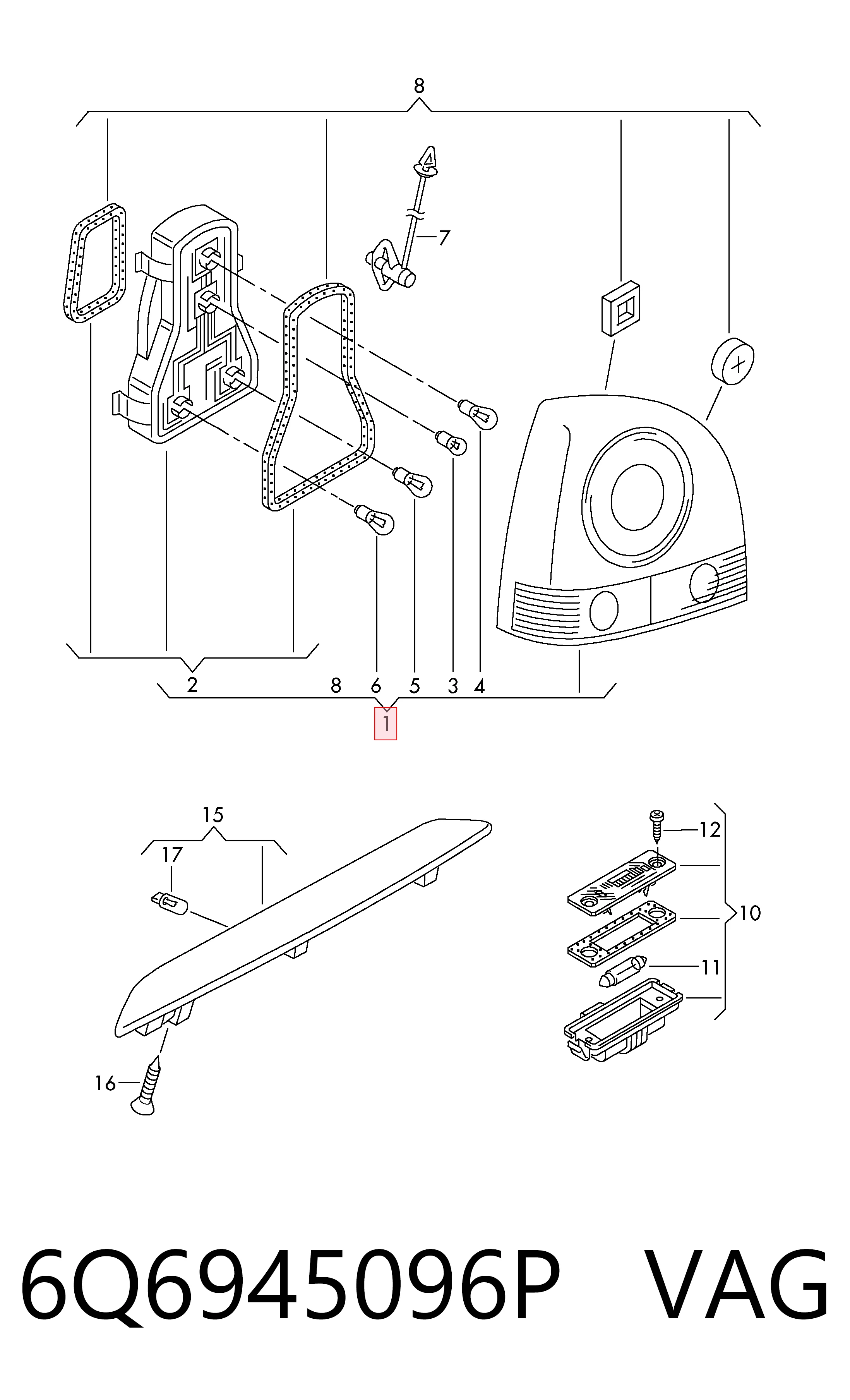 8

7

2

8 6 5 3 4

1

15

17

12

10

11

16

6Q6945096P VAG