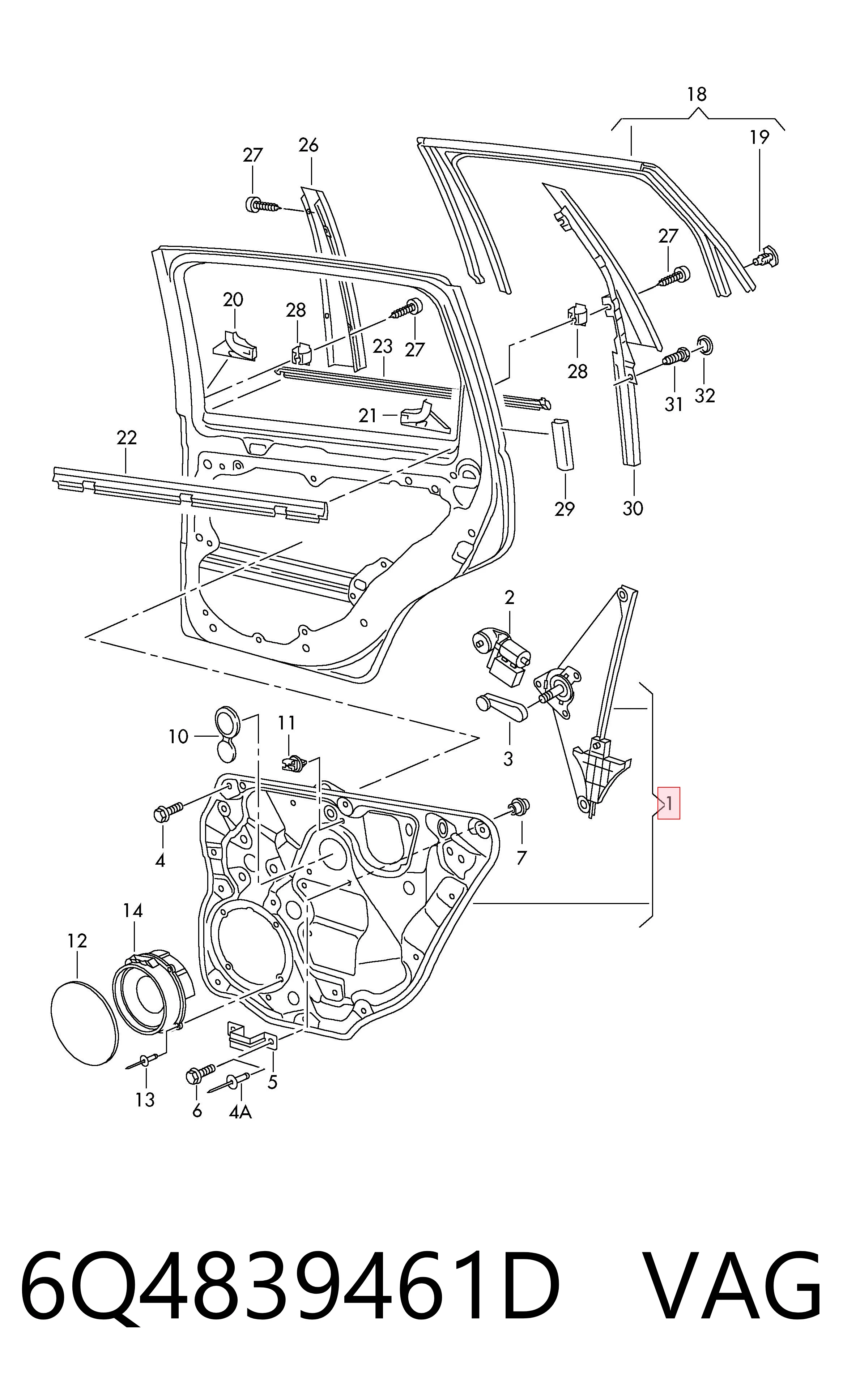 18
19
27
26
27
20
28
27
23
28
31
32
21
22
29
30
2
3
1
10
11
4
7
14
12
13
6
4A
5

6Q4839461D VAG