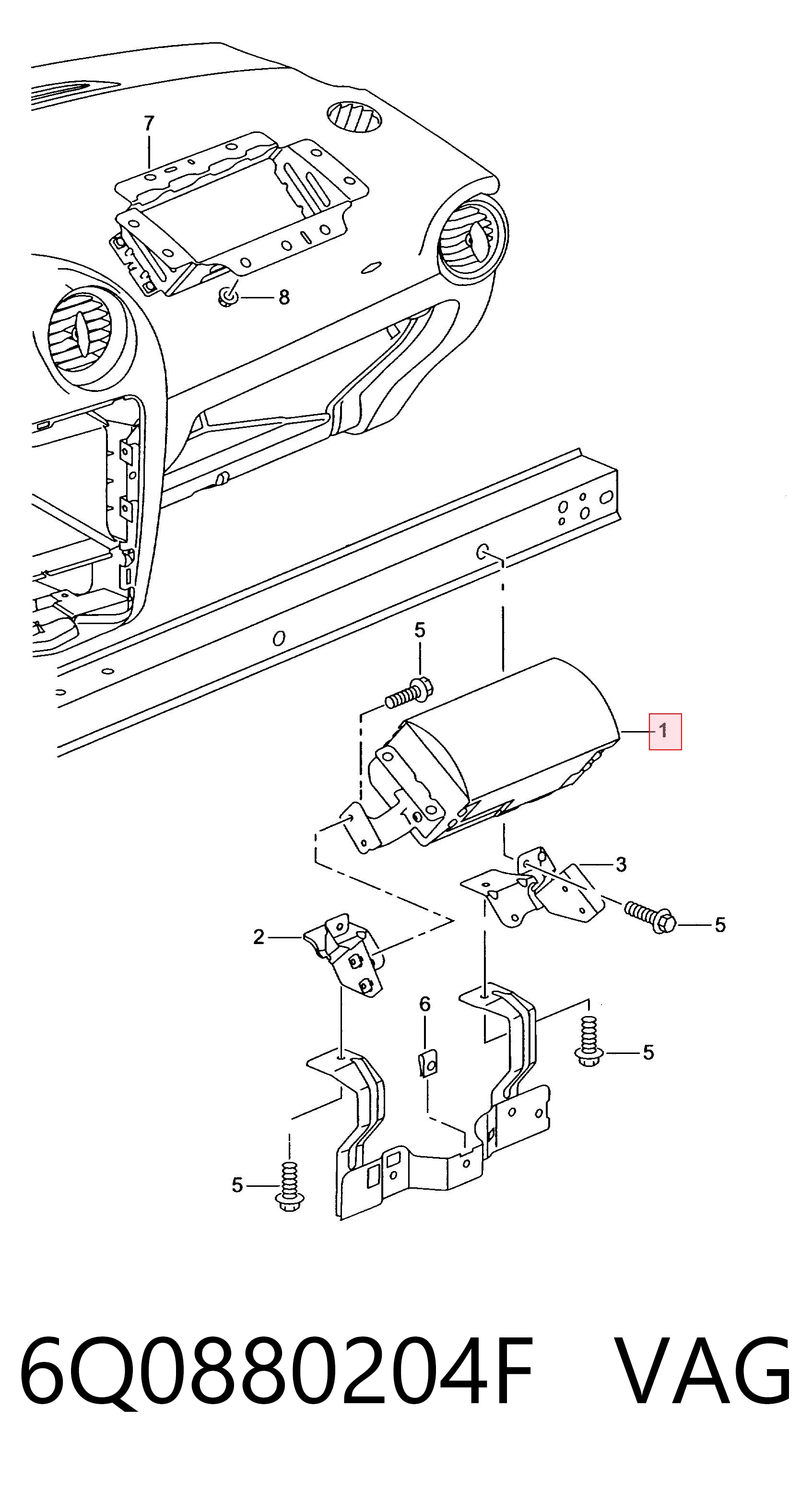 7

8

5

1

3

5

2

6

5

5

6Q0880204F VAG