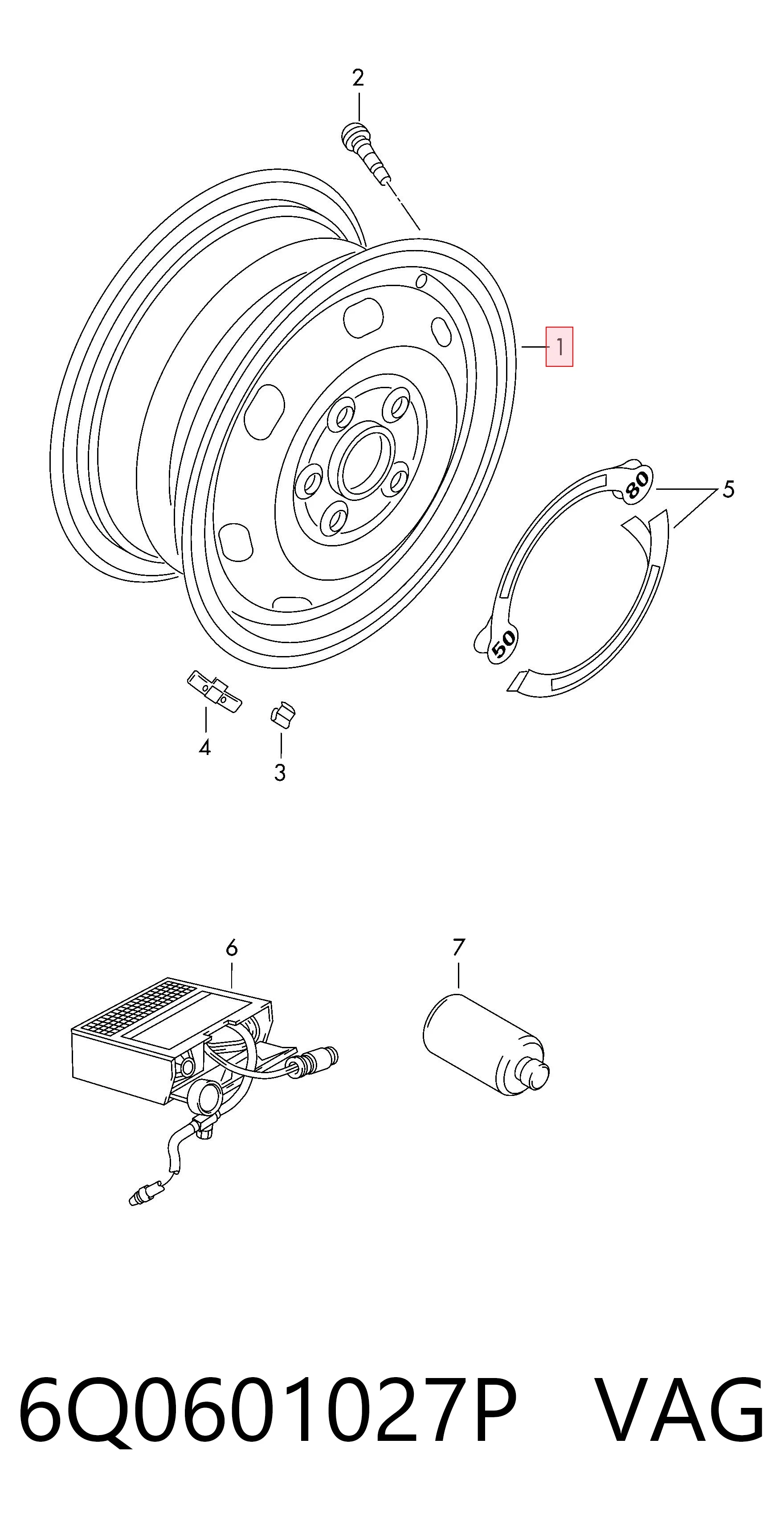 2

1

80

5

50

4

3

6

7

6Q0601027P VAG