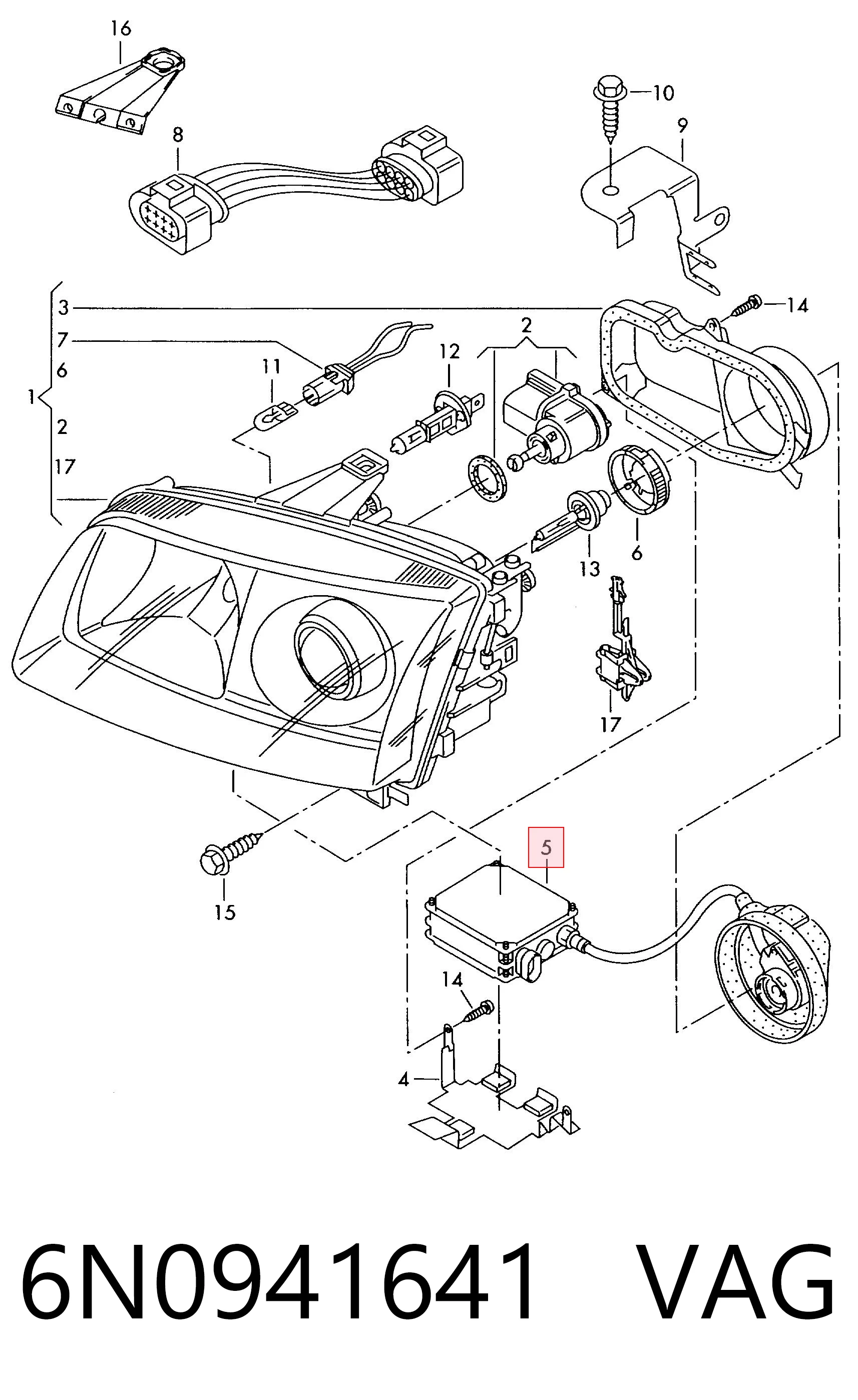 16
10
9
8
14
3
7
6
1
2
17
11
12
2
13
6
17
15
5
14
4

6N0941641 VAG