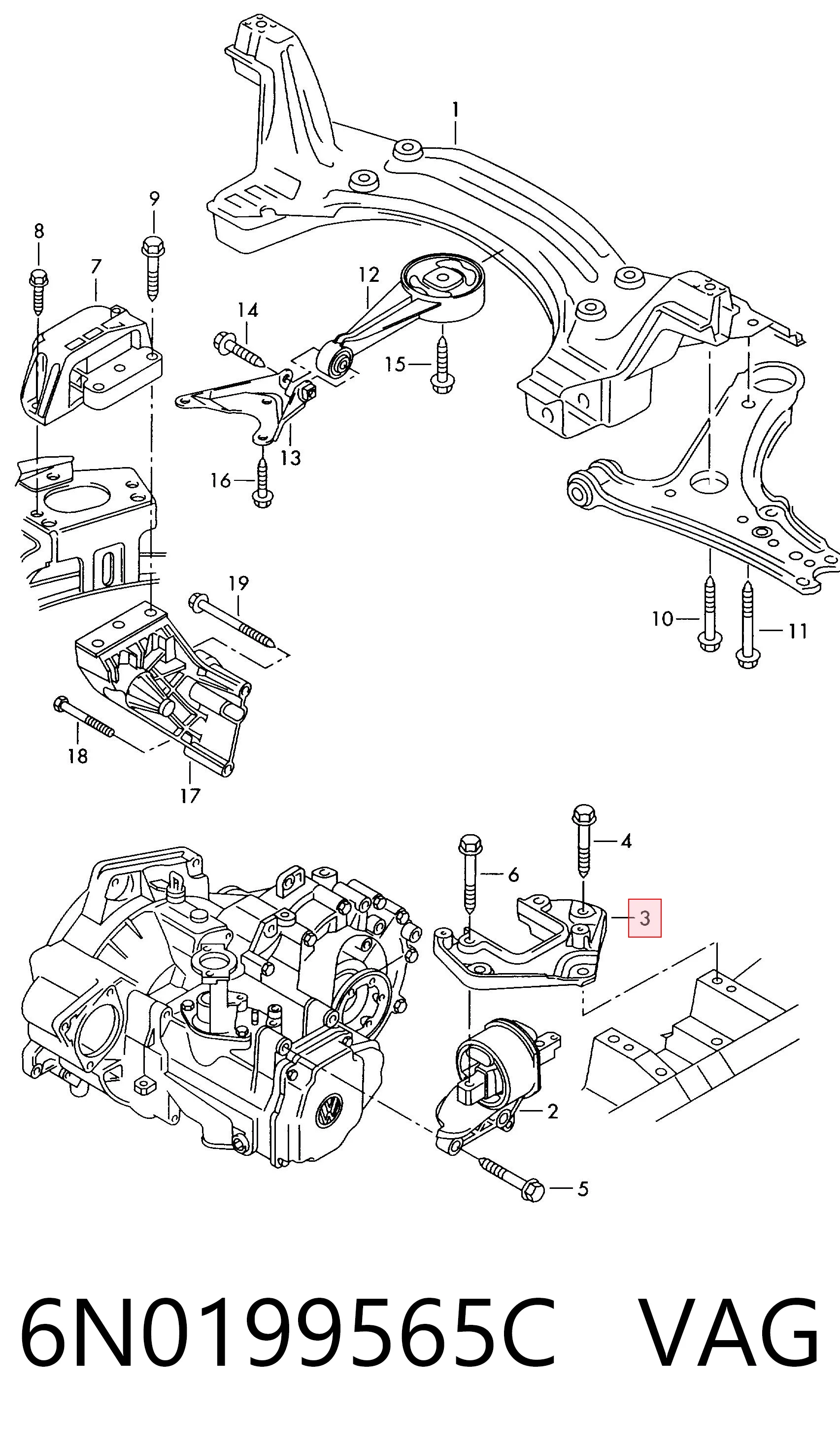 1
9
8
7
12
14
15
13
16
19
10
11
18
17
4
6
3
2
5

6N0199565C VAG