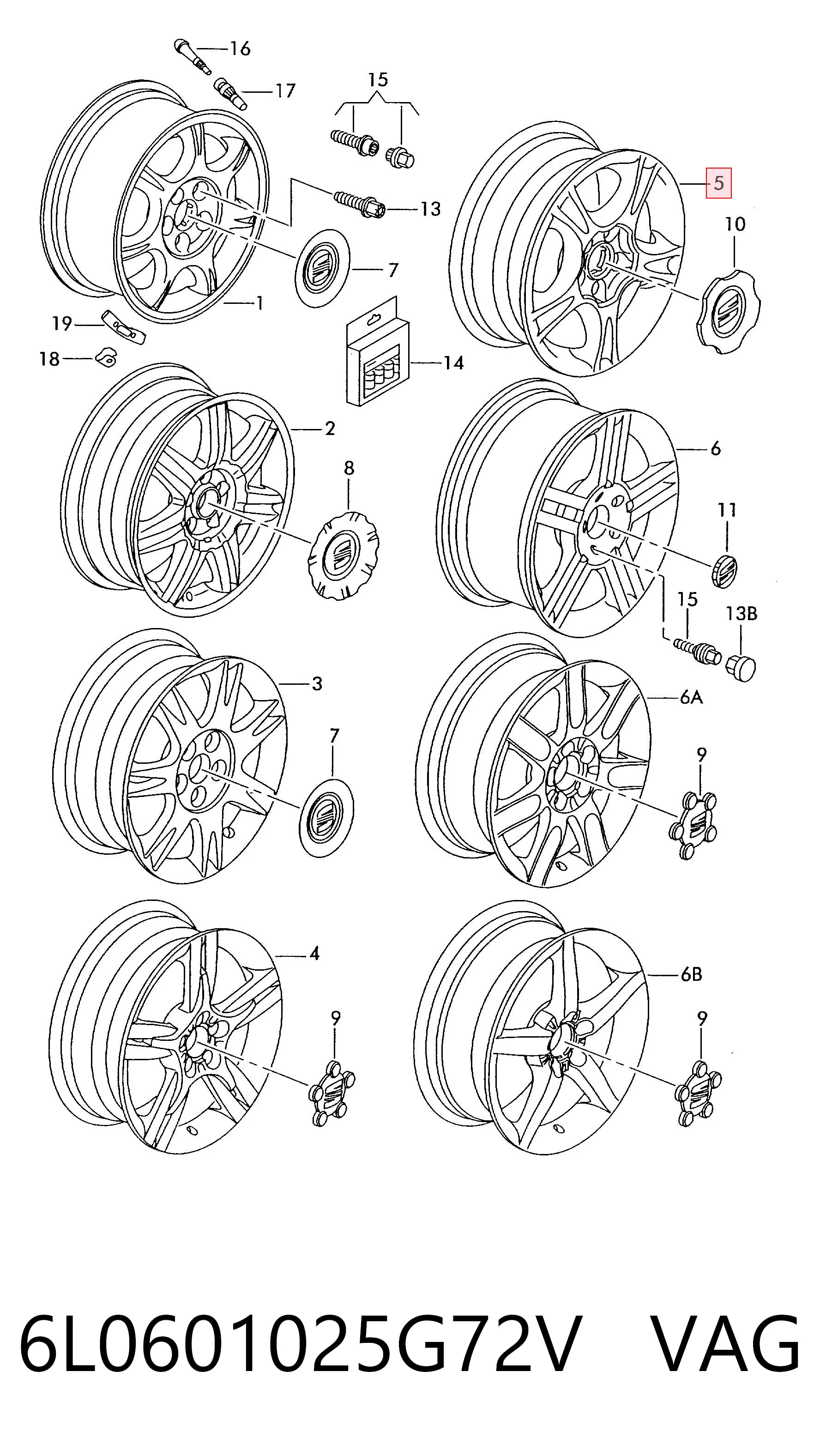 16
17
15
13
5
10
7
1
19
18
14
2
8
6
11
15
13B
3
7
6A
9
4
9
6B
9

6L0601025G72V VAG