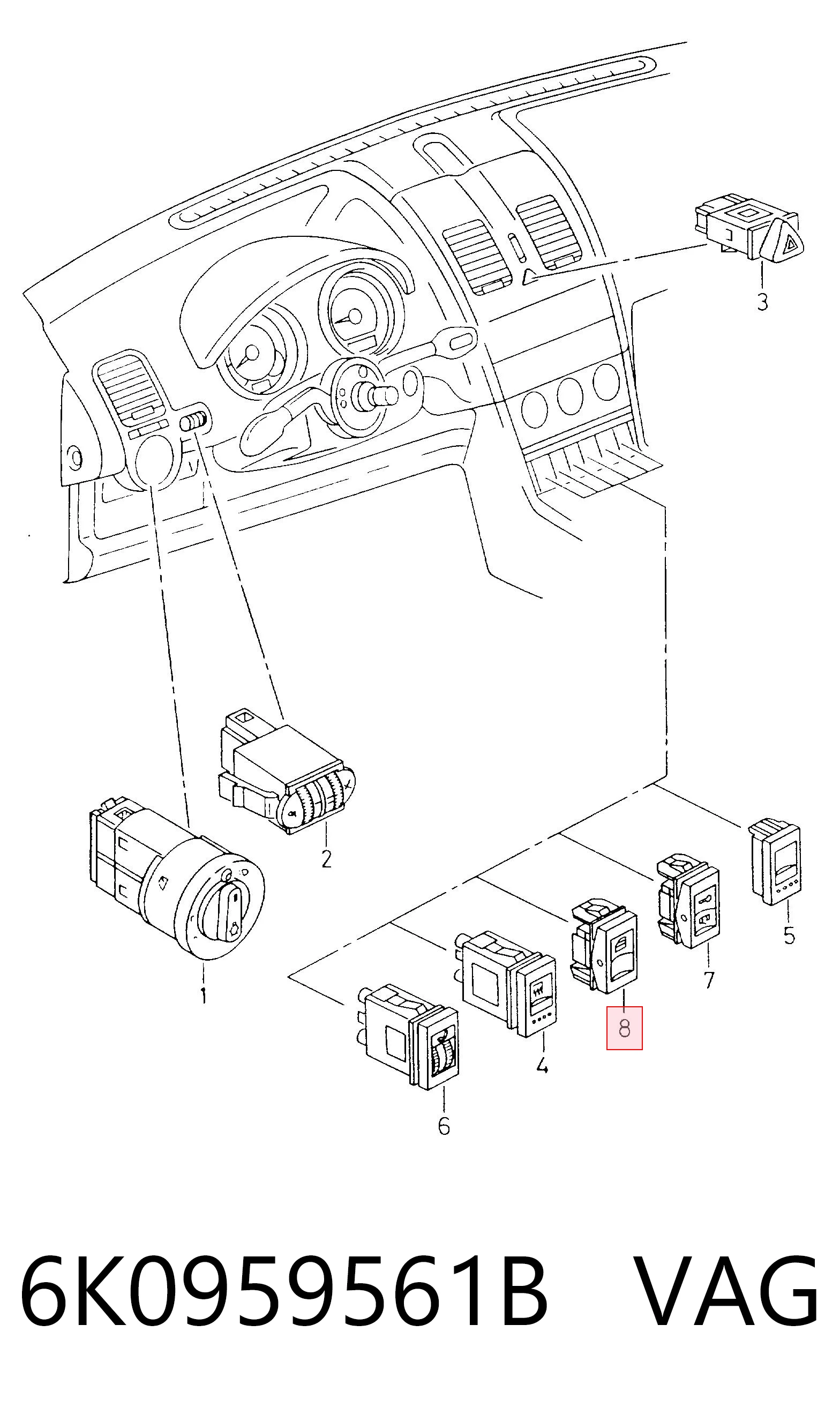 3

2

1

5

7

8

4

6

6K0959561B VAG